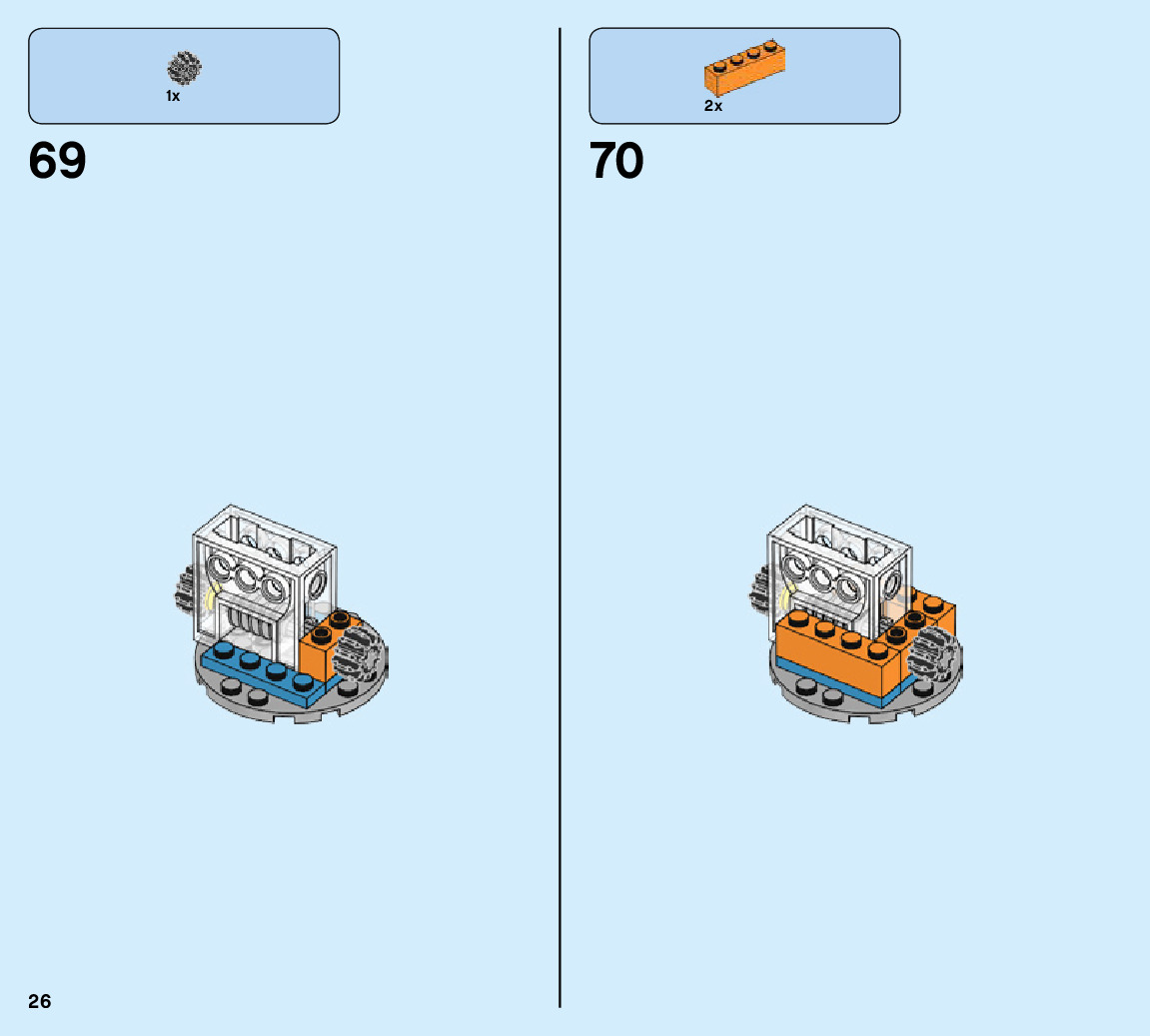 1x

69

2x

70

26