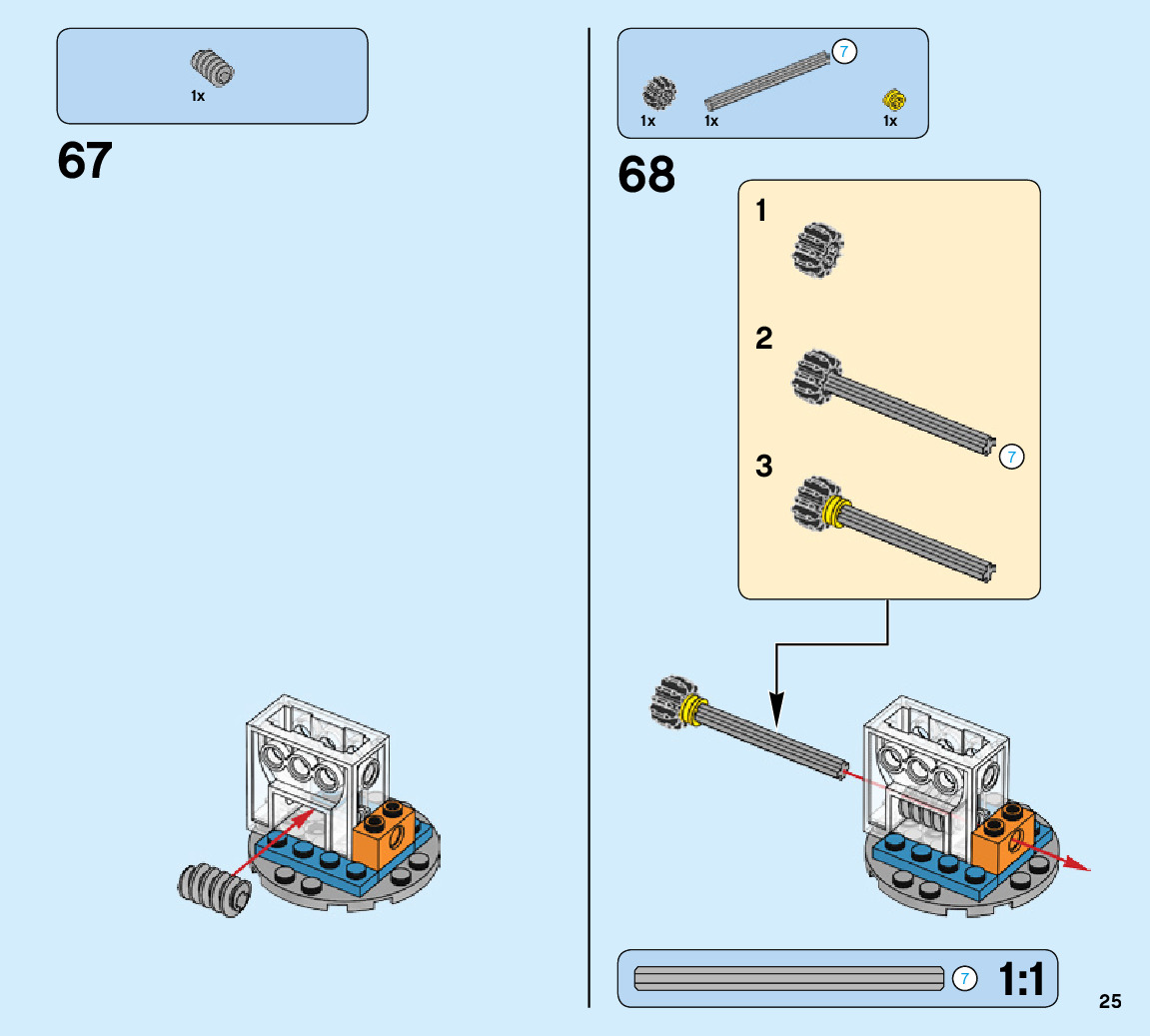 1x

67

7

1x 1x 1x

68

1

2

7

3

7 1:1

25