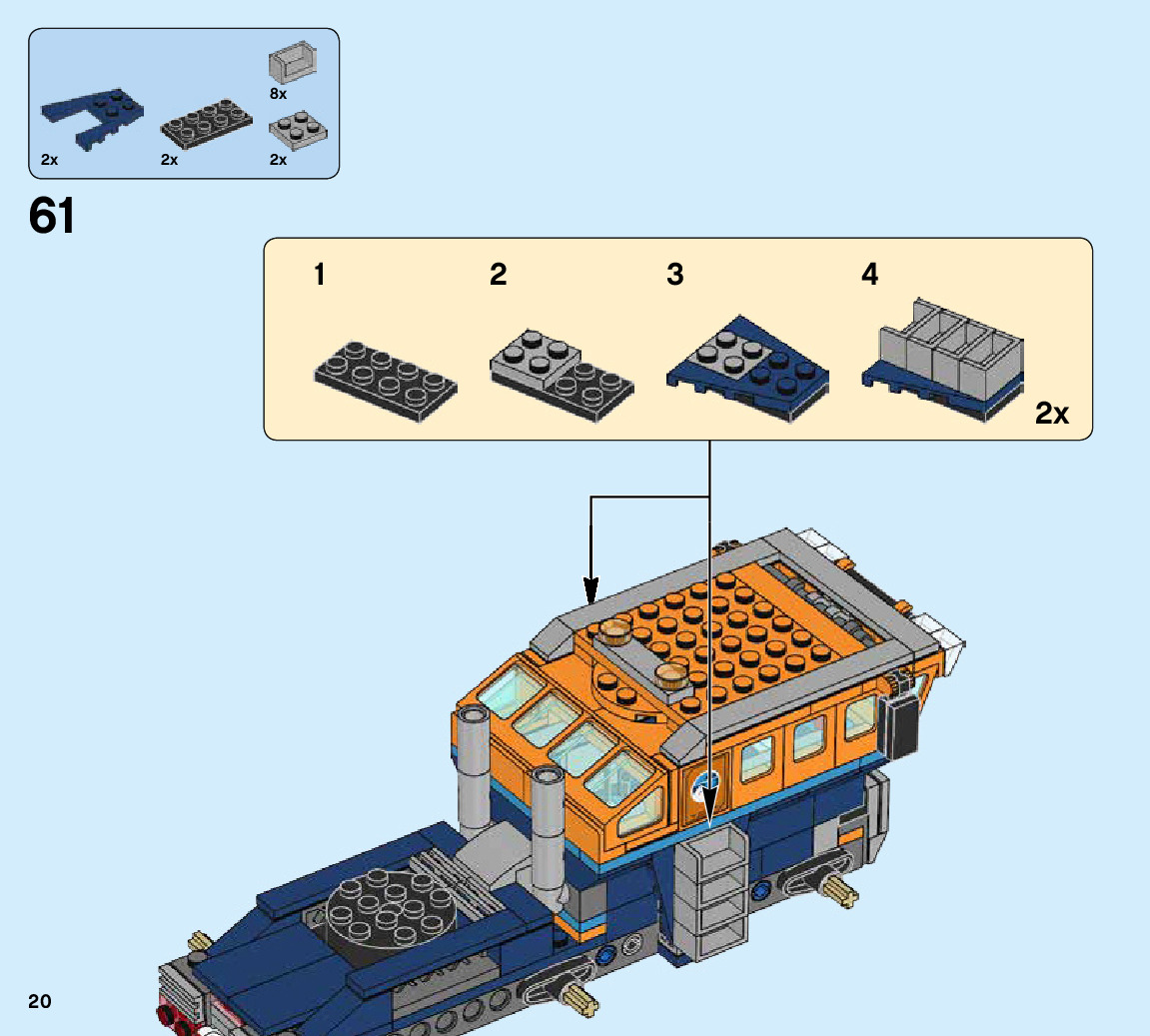 8x
2x
2x
2x

61

1
2
3
4

2x

20