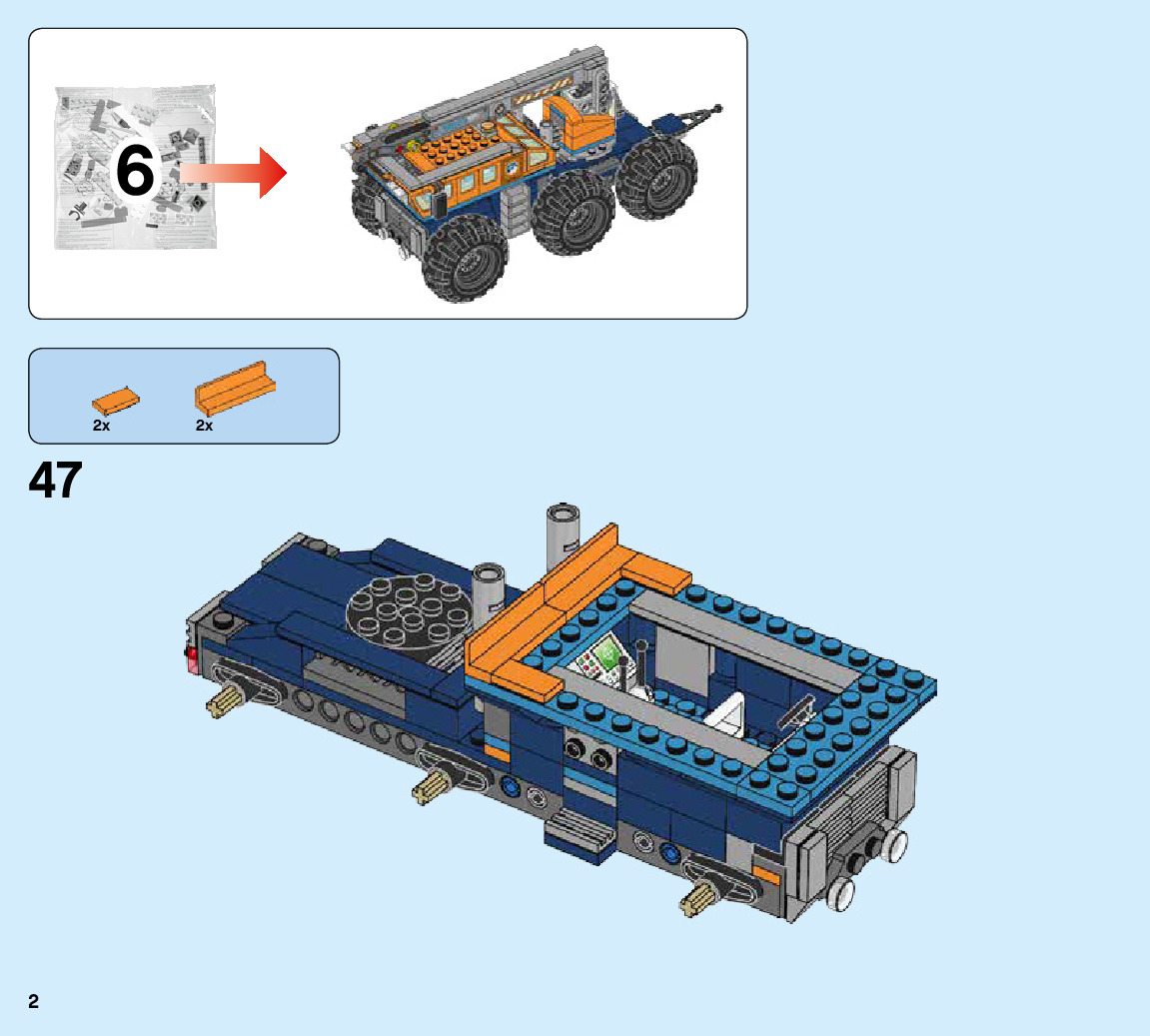 6

2x 2x

47

2