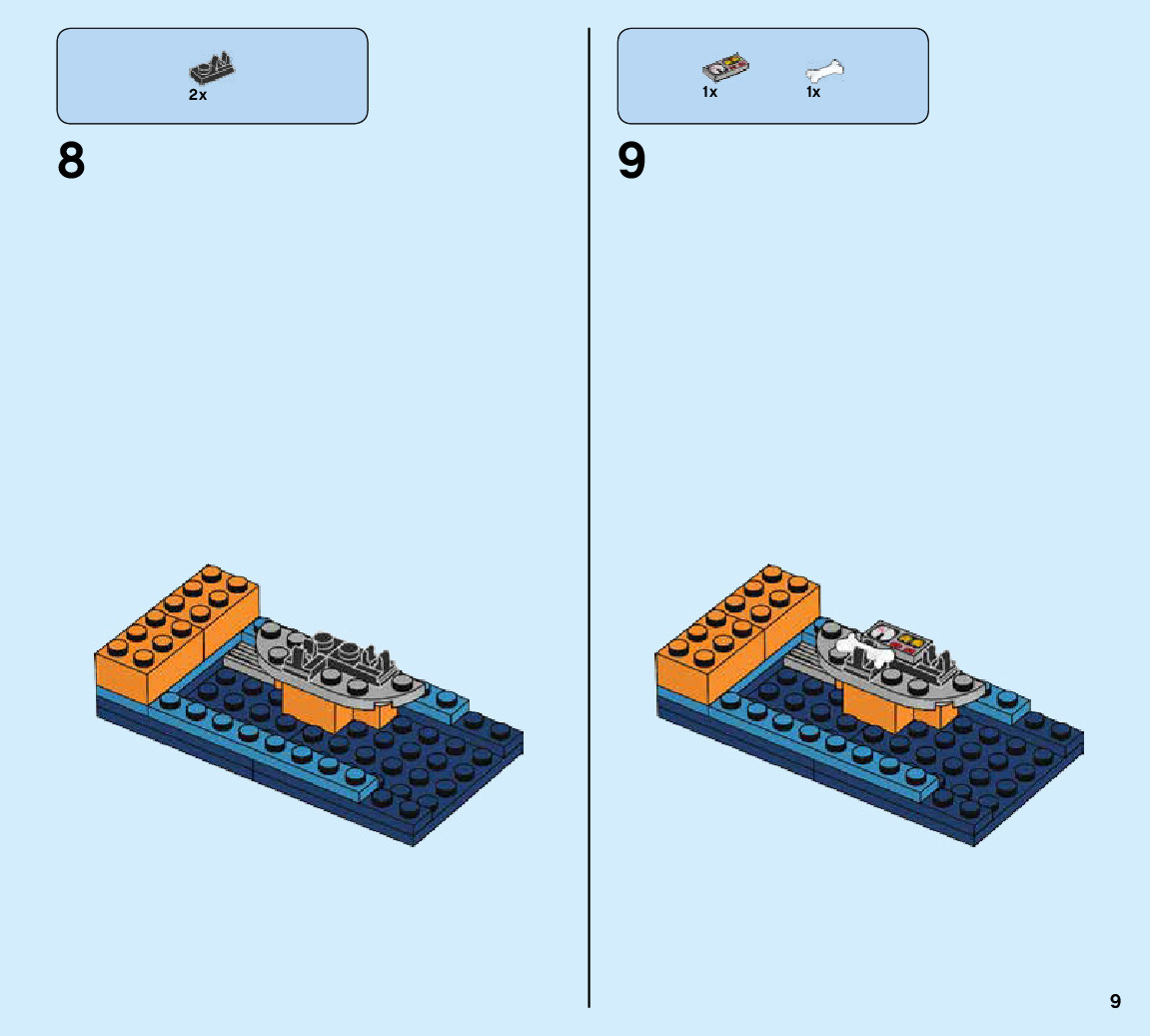 2x

8

1x 1x

9

9