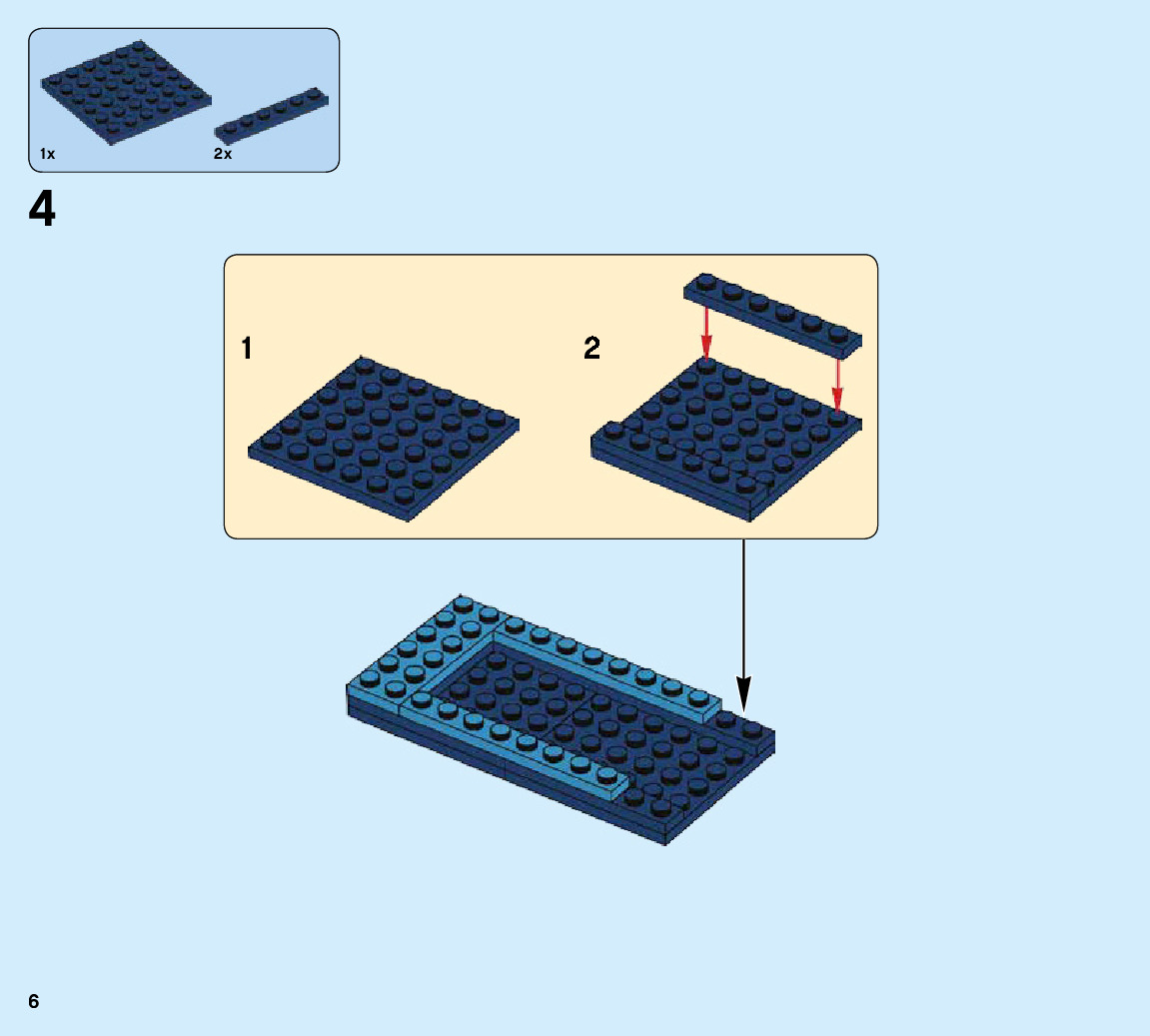 1x

2x

4

1

2

6