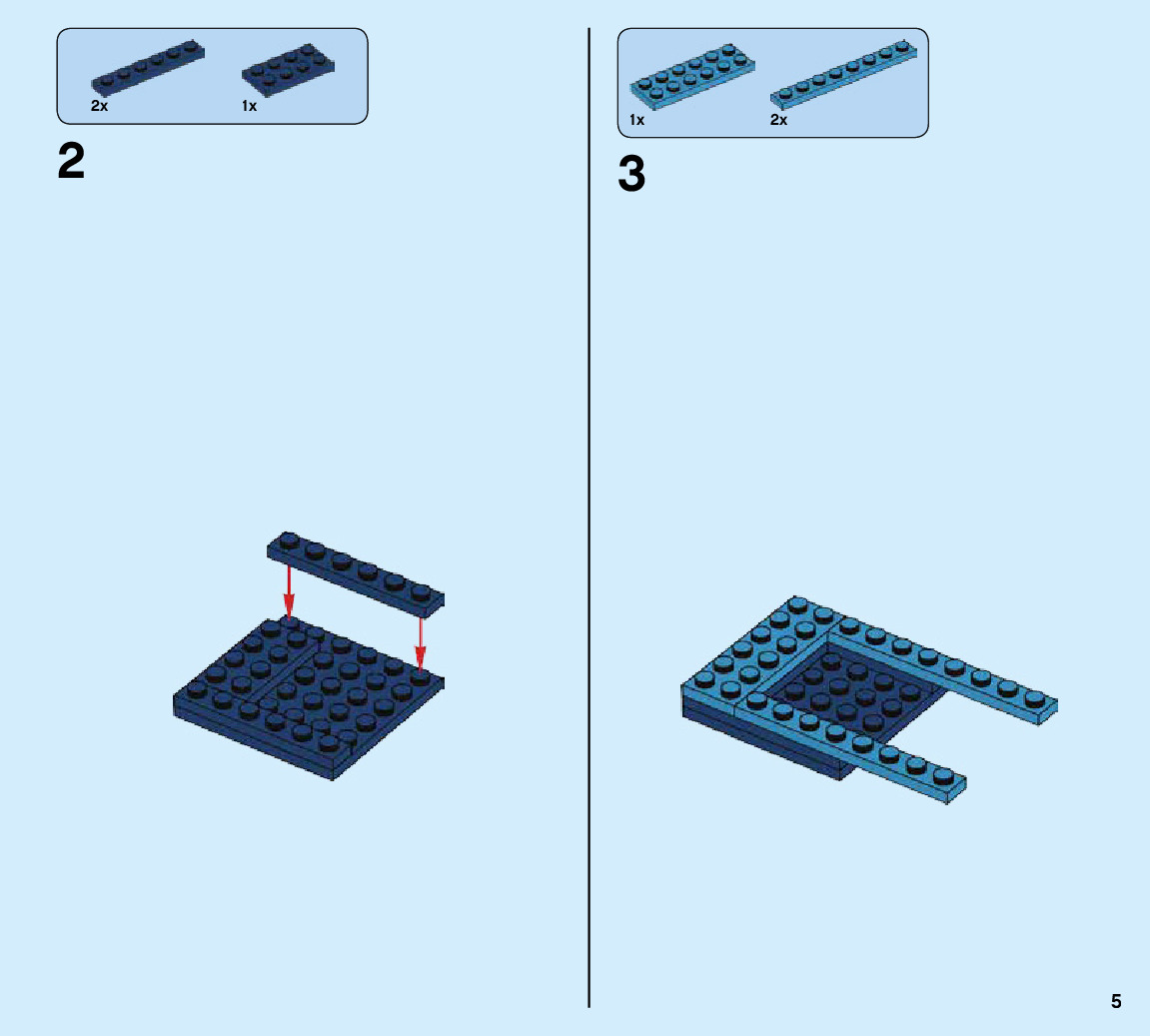 2x

1x

2

1x

2x

3

5