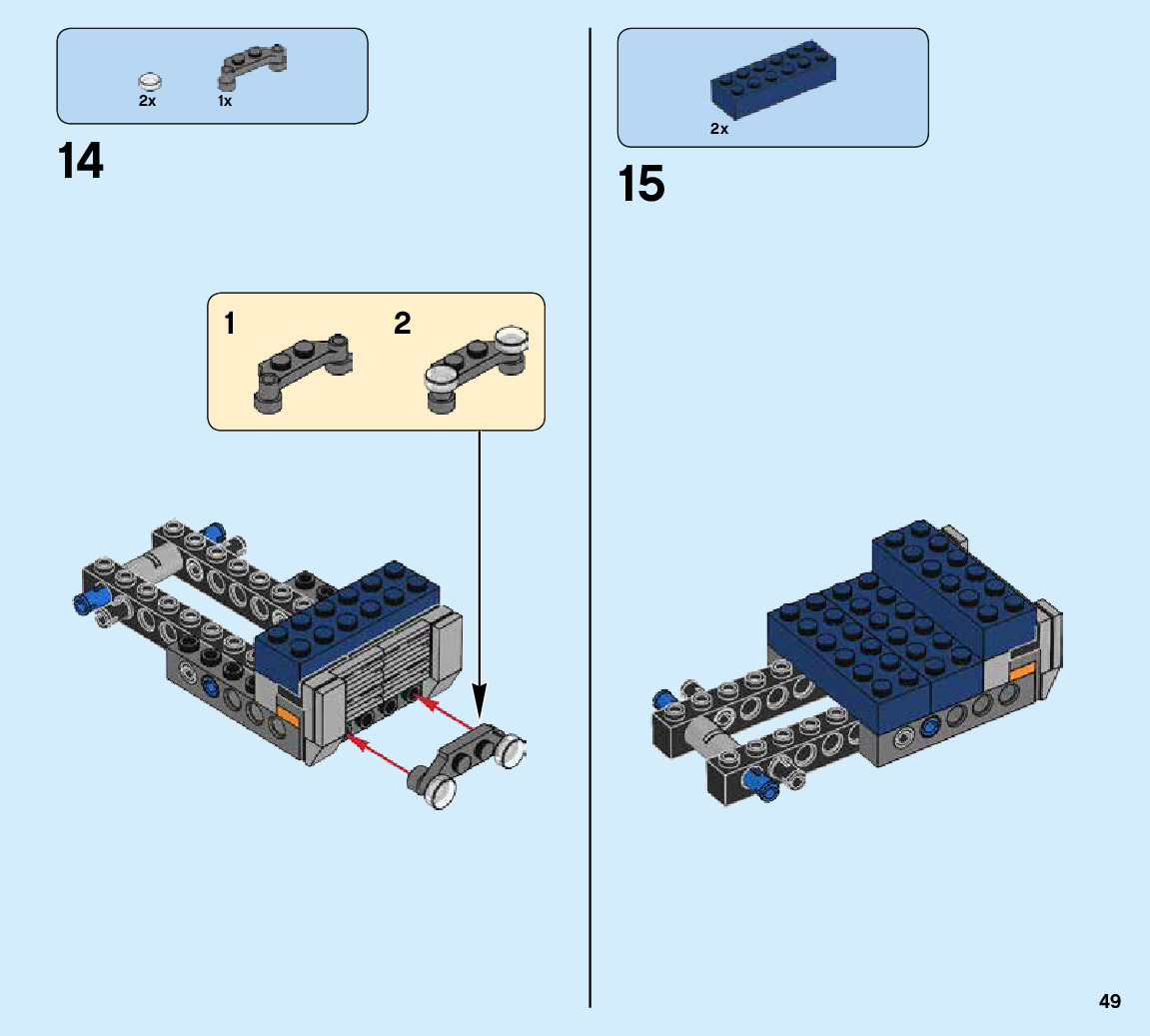 2x 1x

14

1 2

2x

15

49