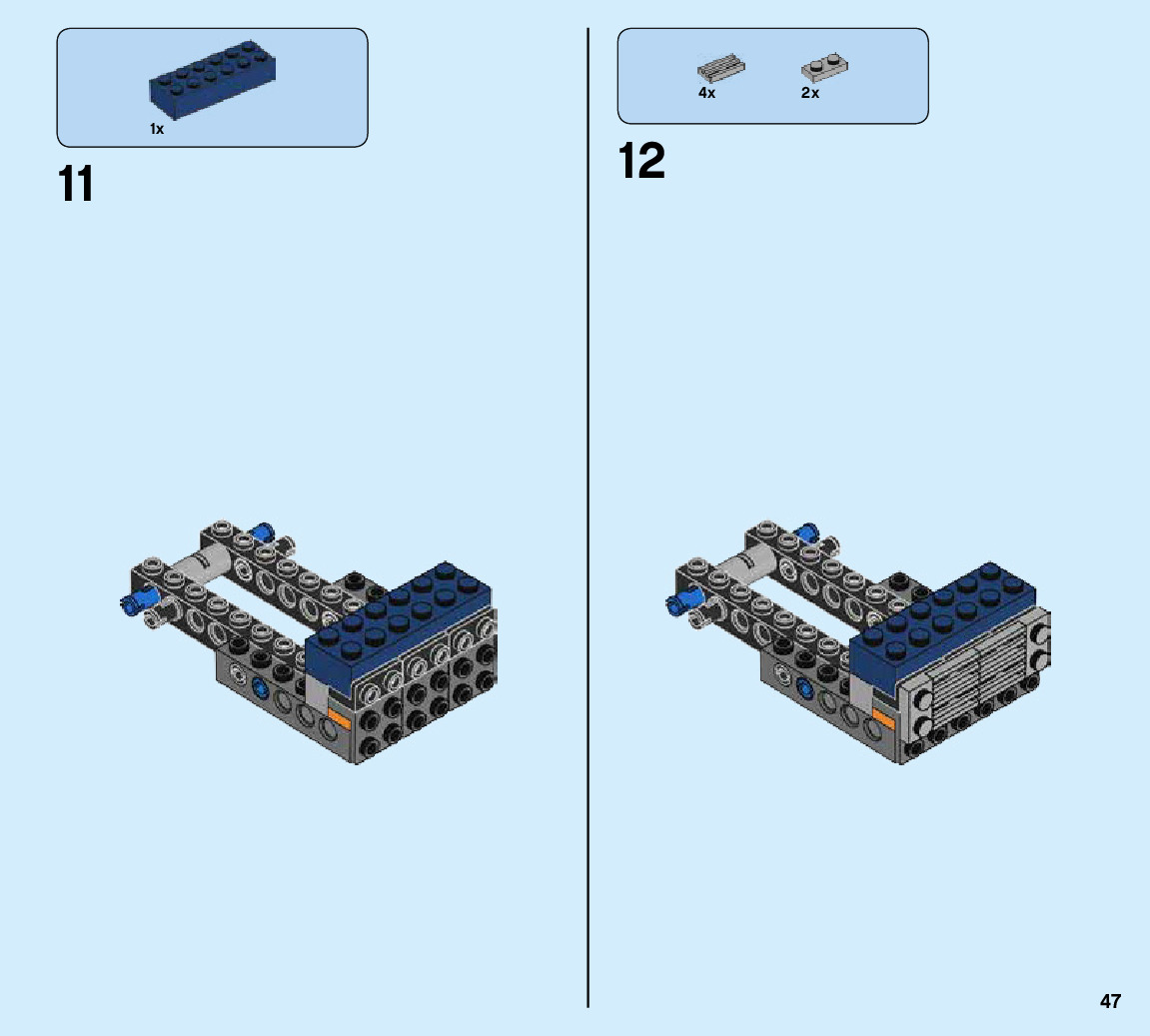 1x

11

4x

2x

12

47