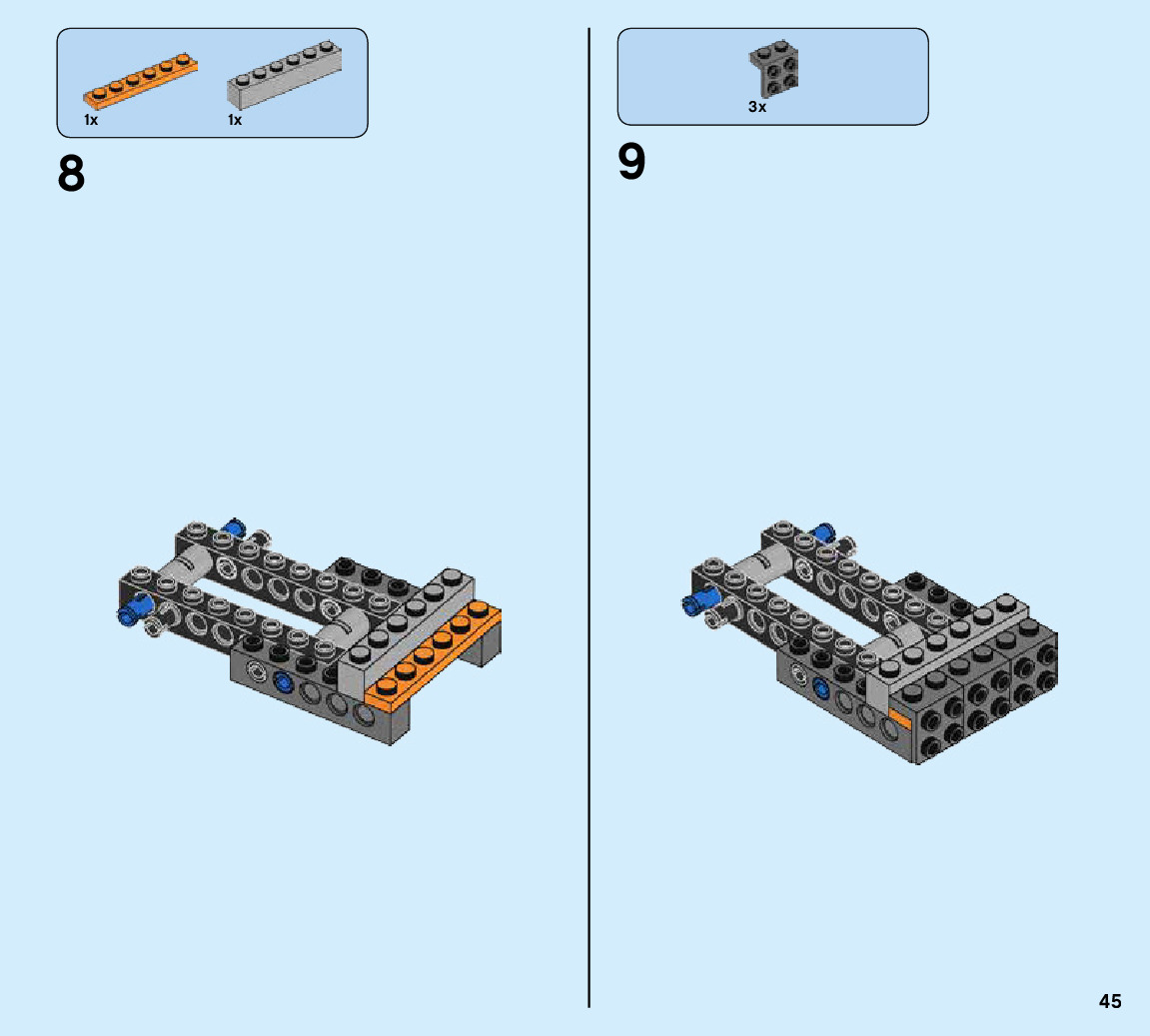 1x
1x

8

3x

9

45