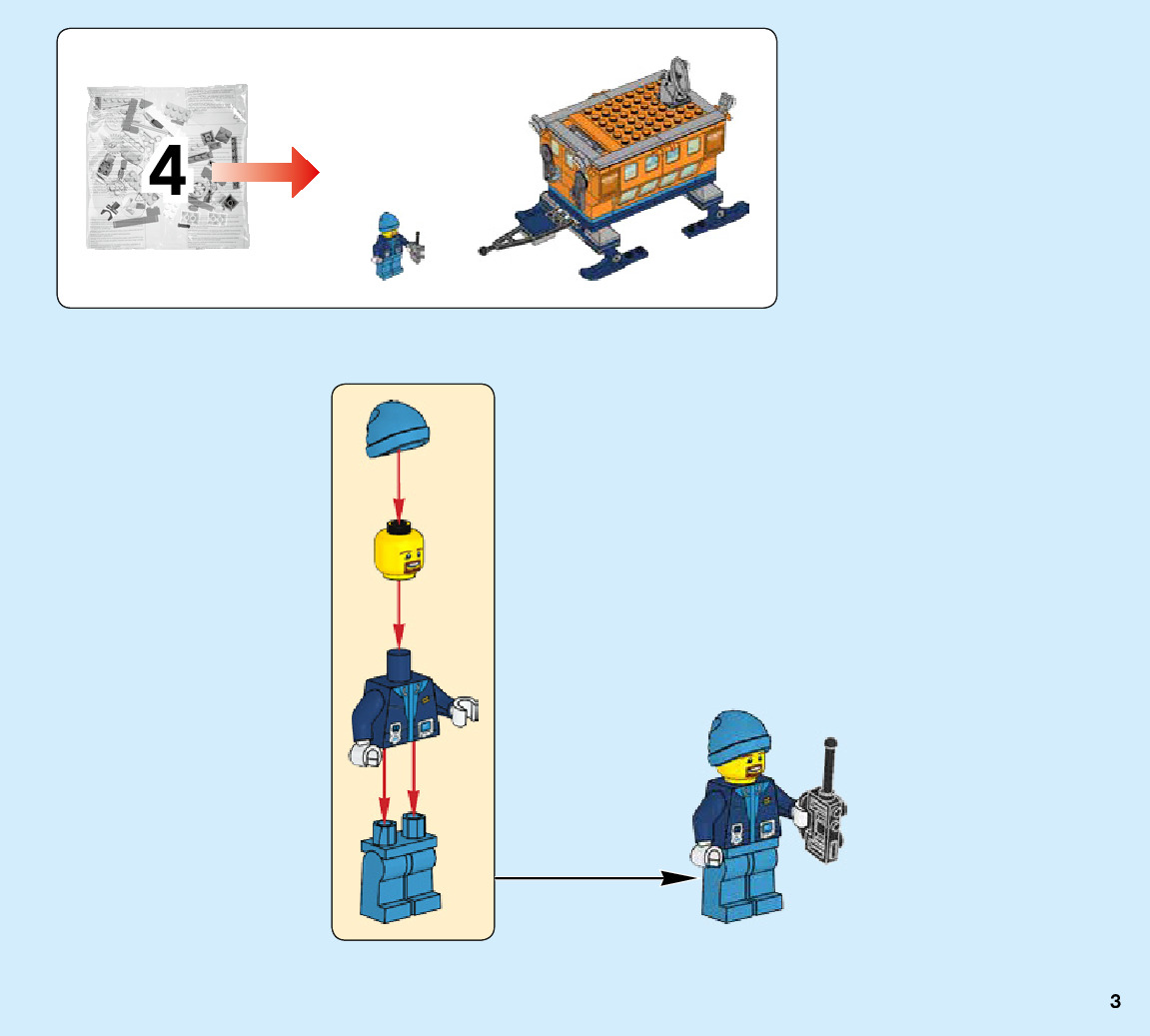 4

3