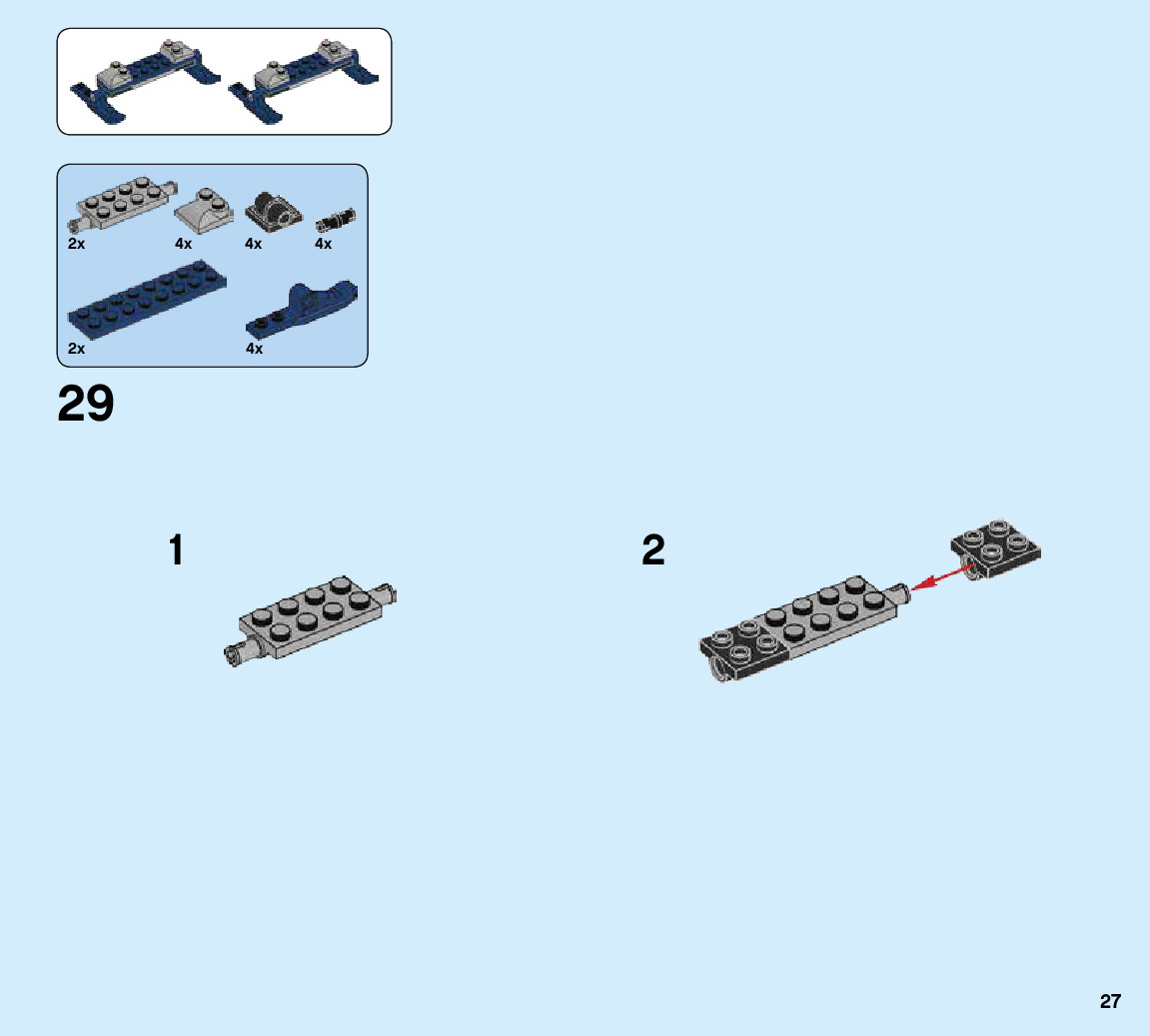 2x
4x
4x
4x
2x
4x

29

1

2

27