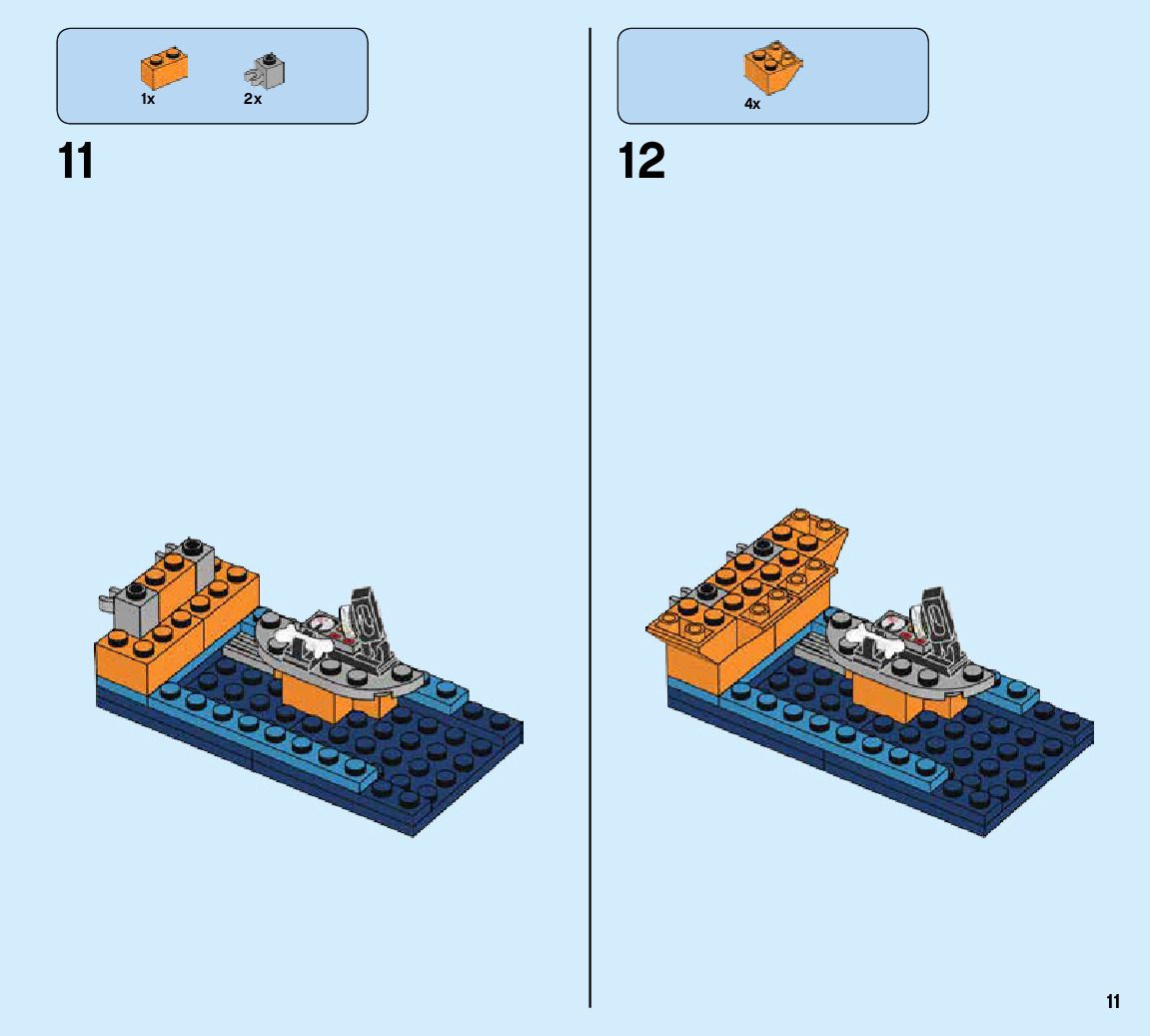 1x 2x

11

4x

12

11