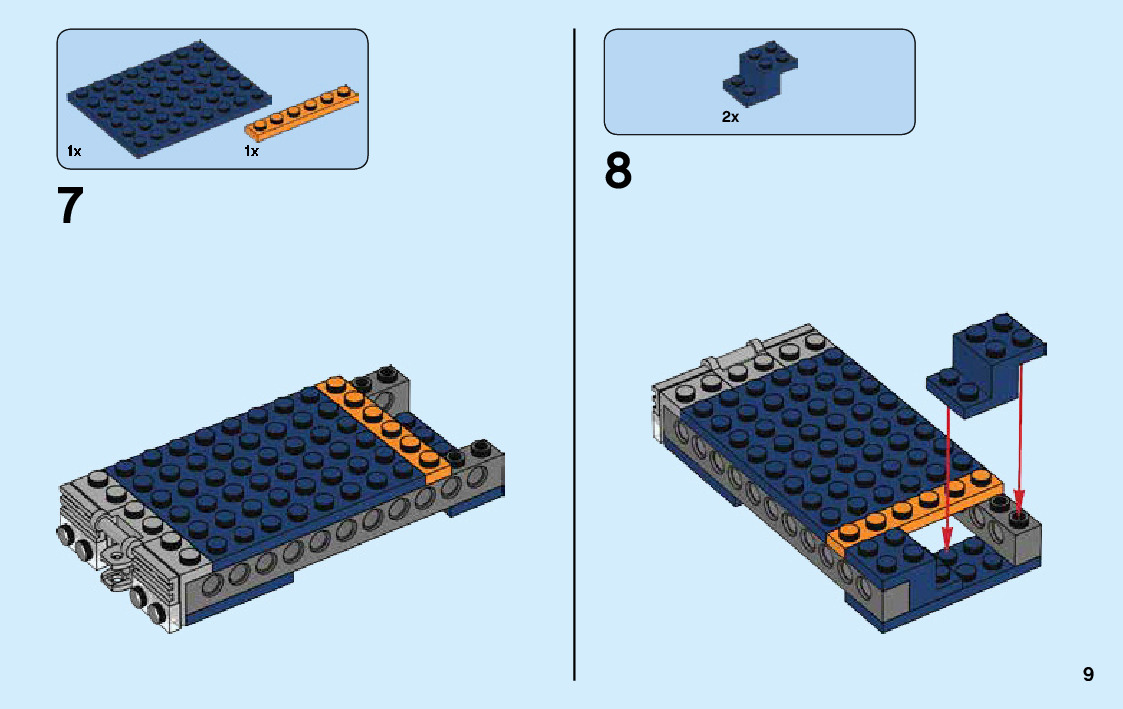 1x

1x

7

2x

8

9