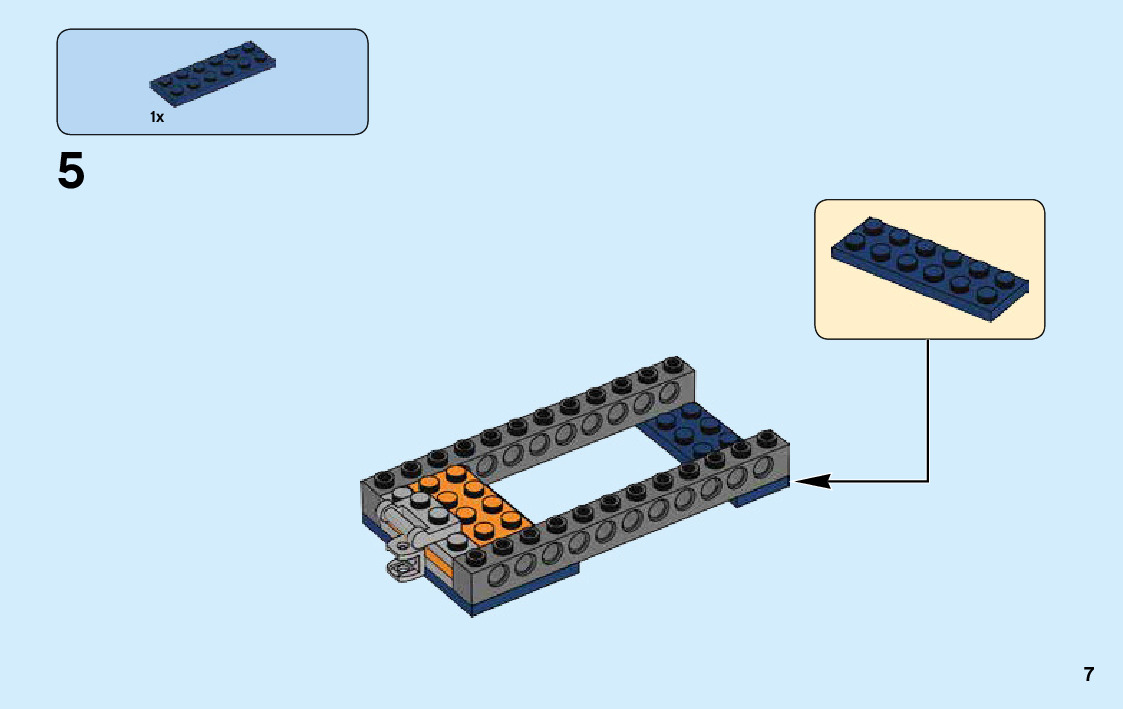 1x

5

7