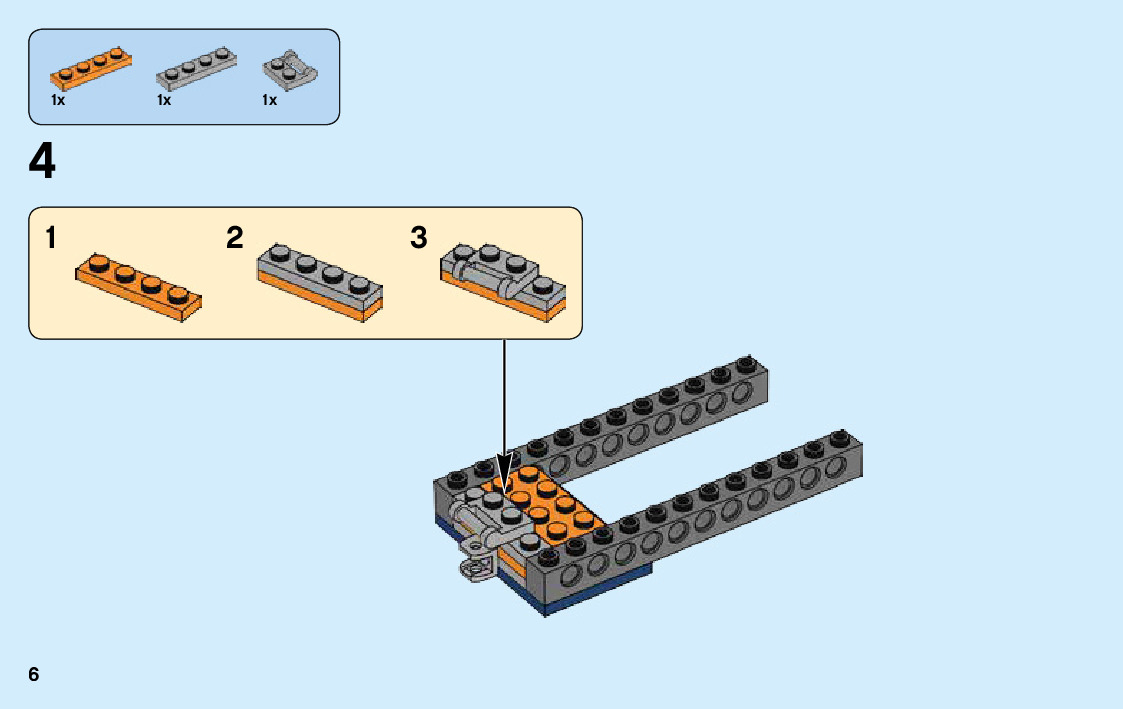 1x 1x 1x

4

1 2 3

6