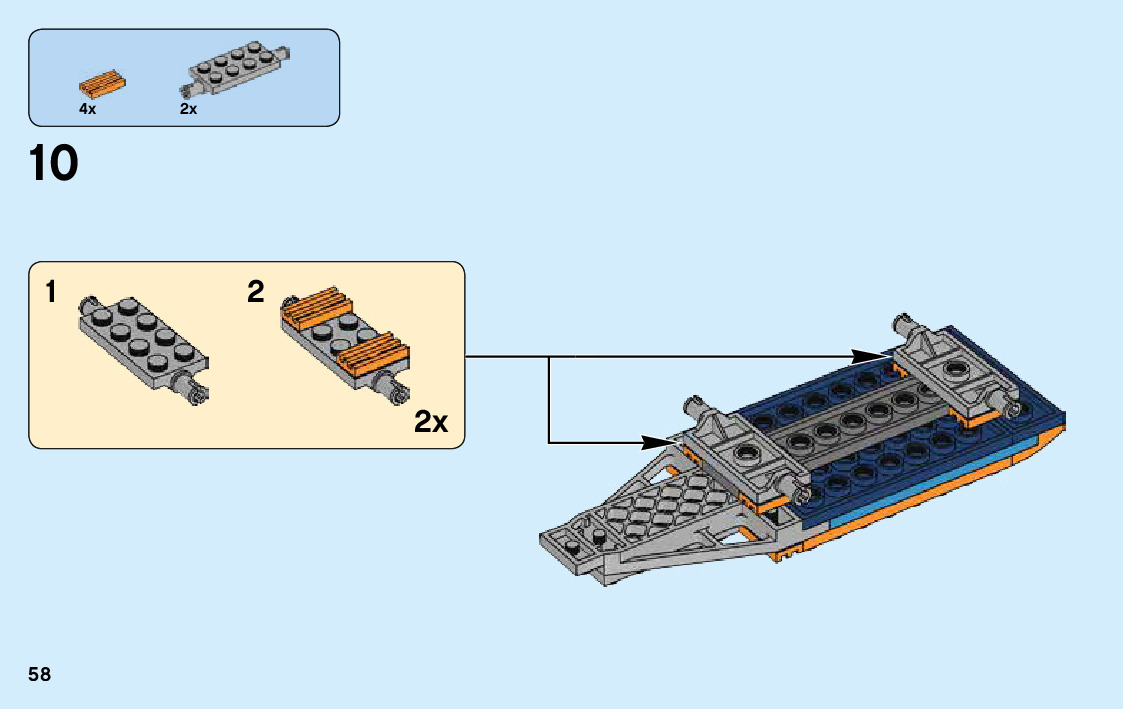 4x
2x

10

1

2

2x

58