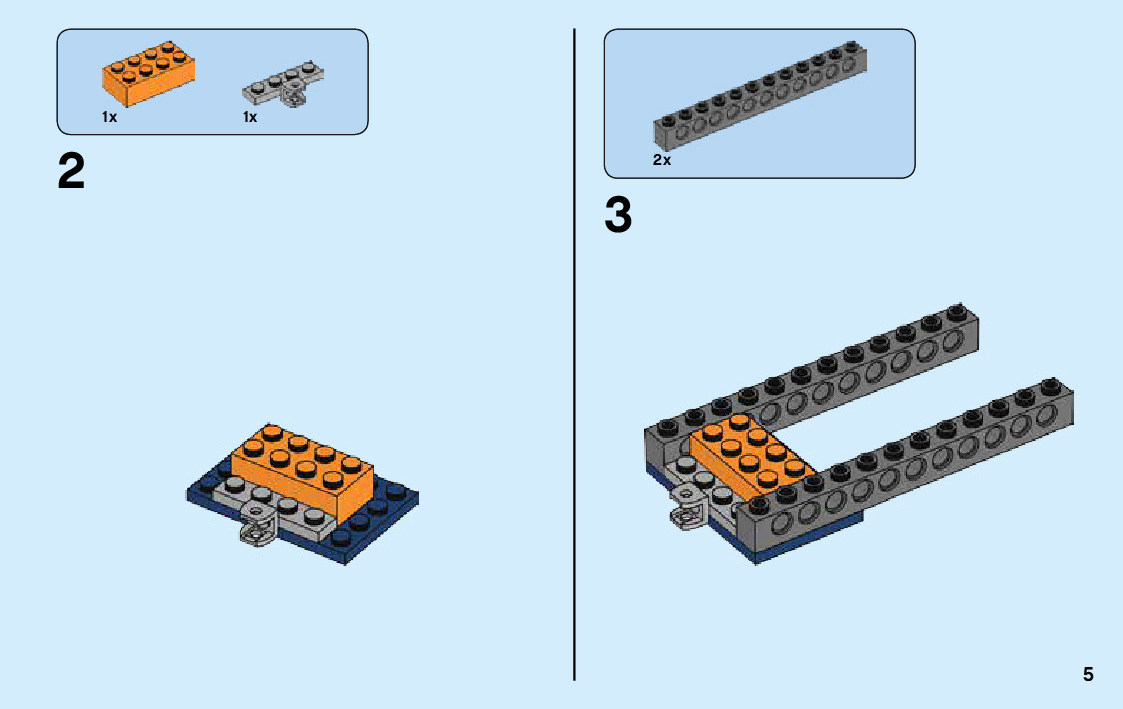 1x 1x

2

2x

3

5