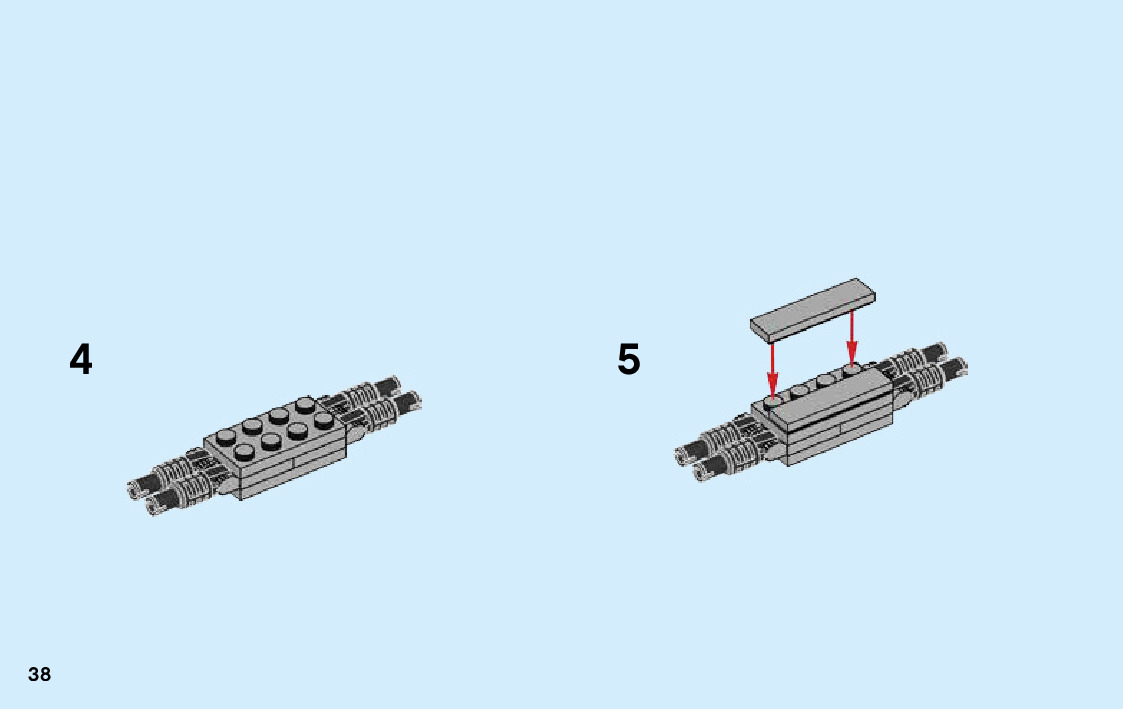 4

5

38