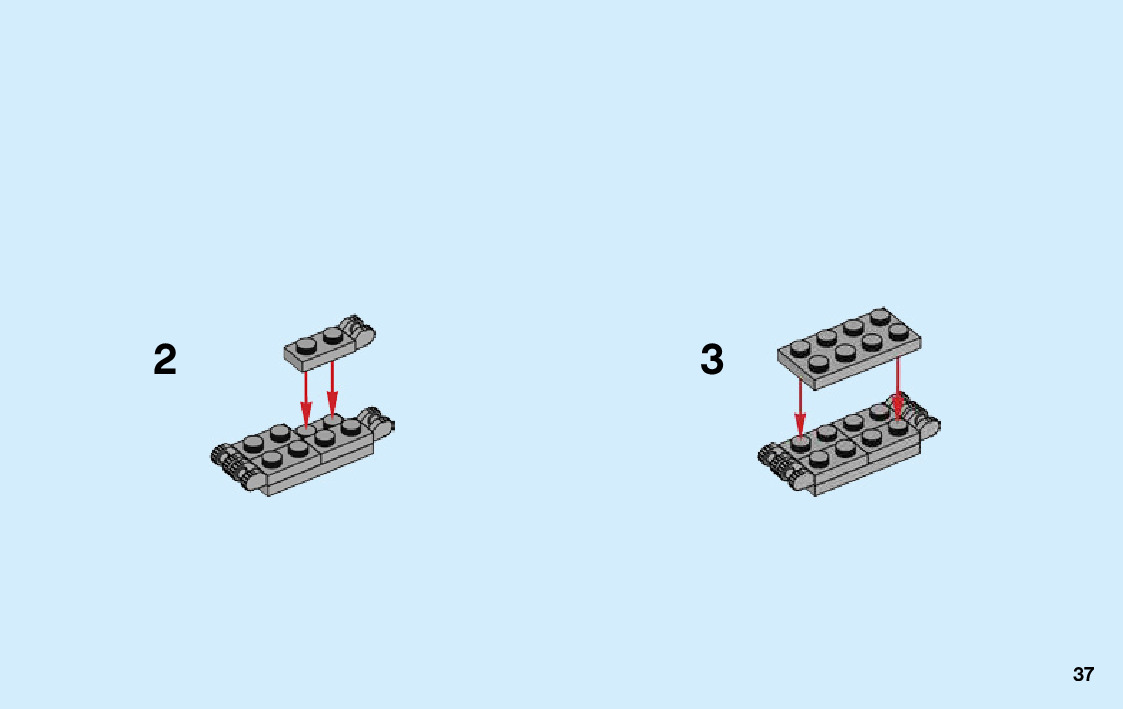 2

3

37