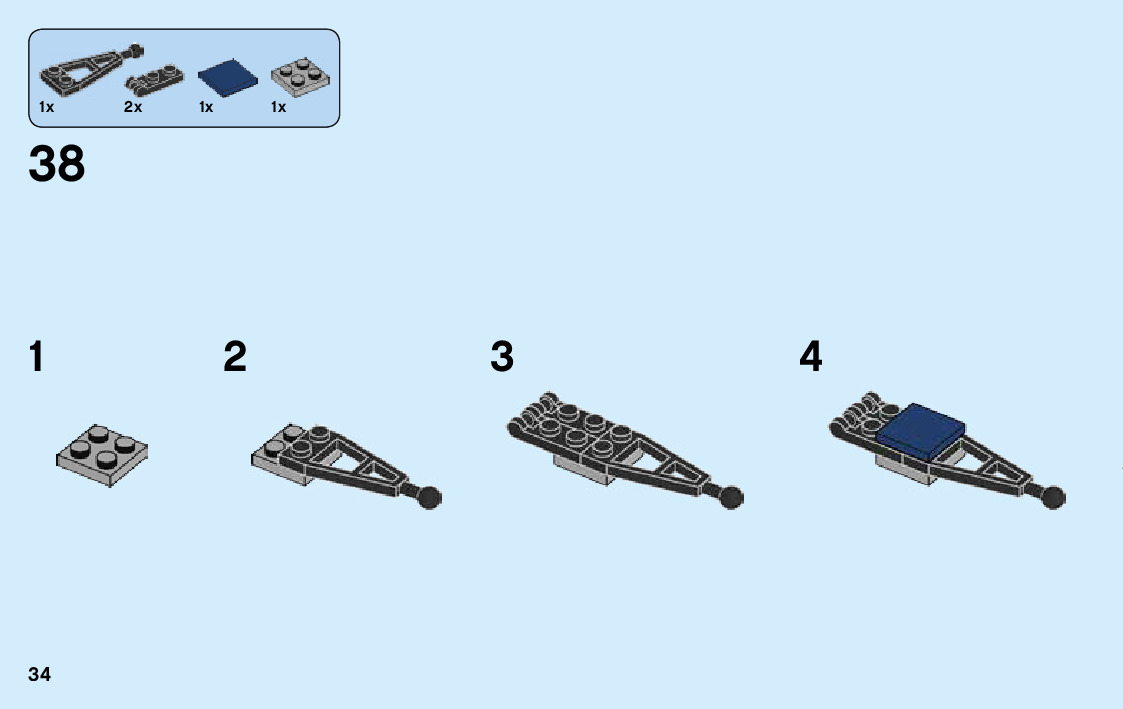 1x 2x 1x 1x

38

1

2

3

4

34