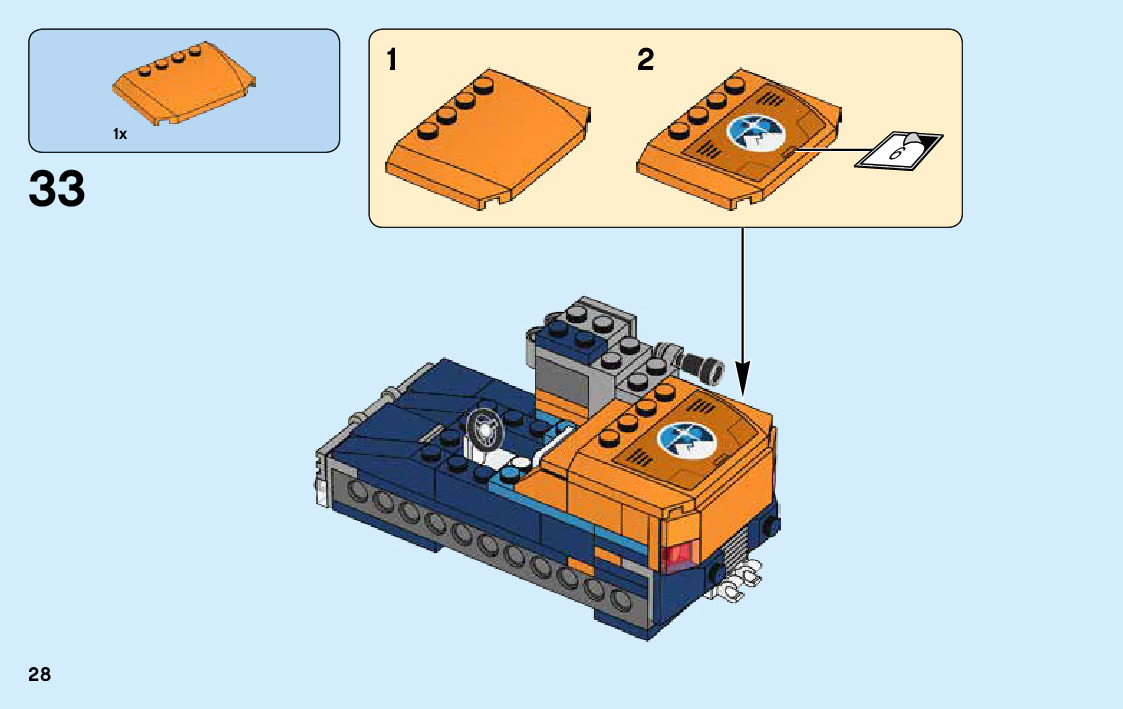 1x

33

1

2

6

28