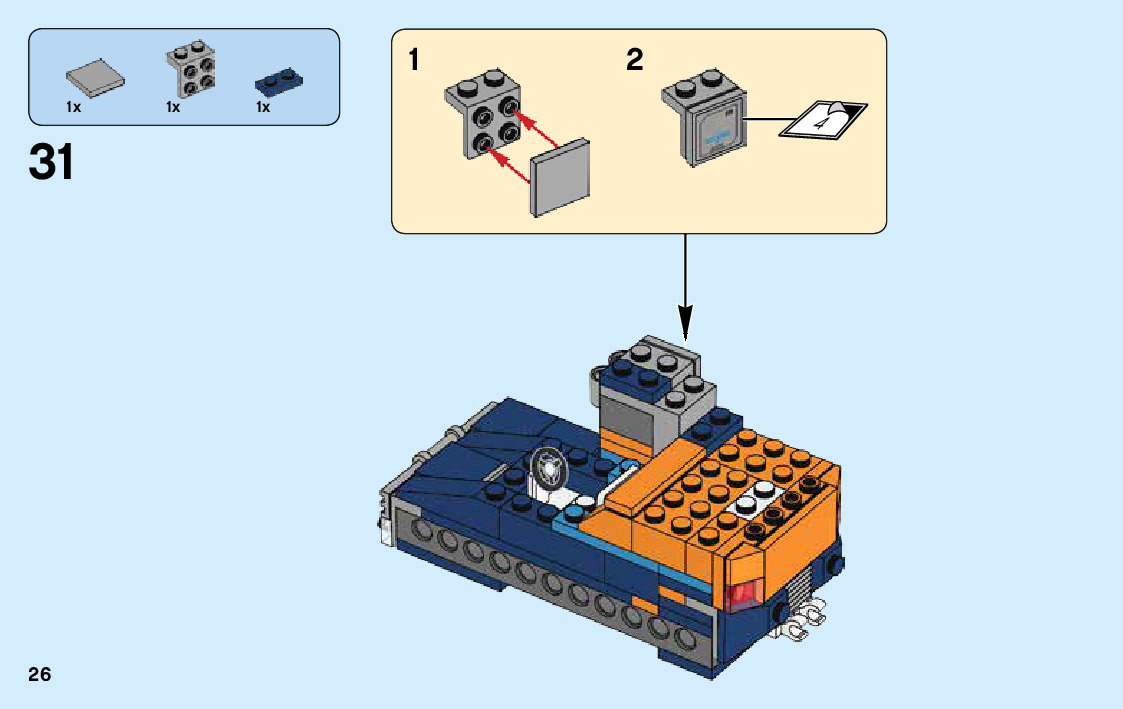 1x 1x 1x

31

1

2

4

26