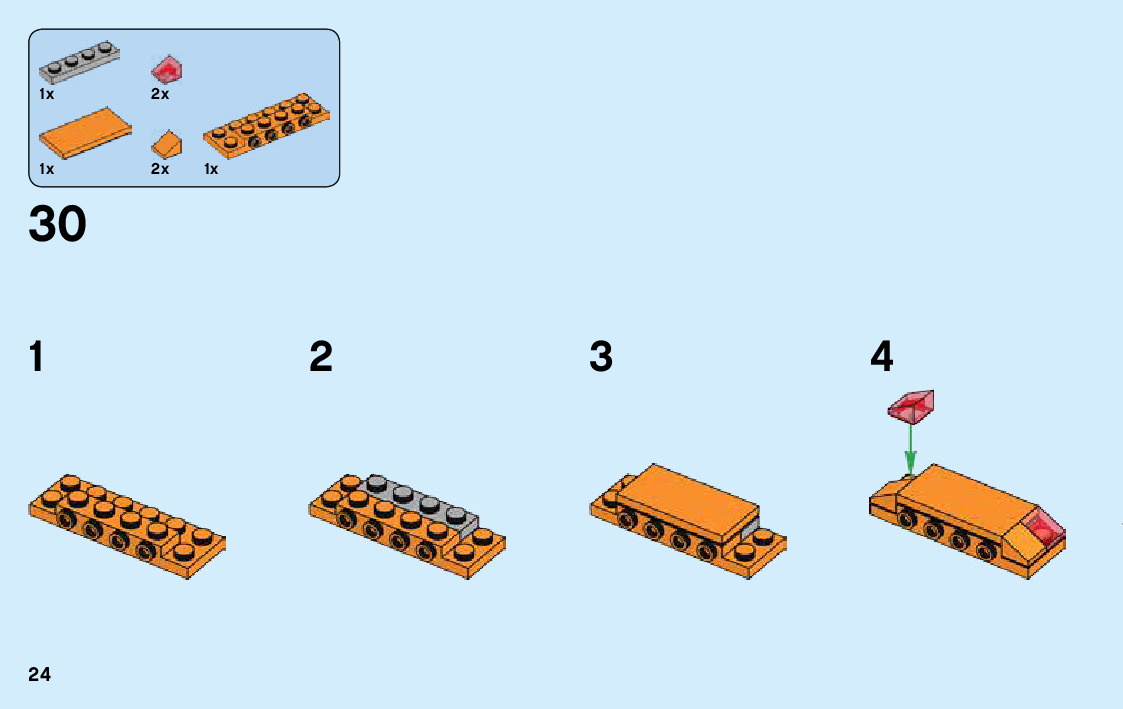 1x 2x
1x 2x 1x

30

1

2

3

4

24