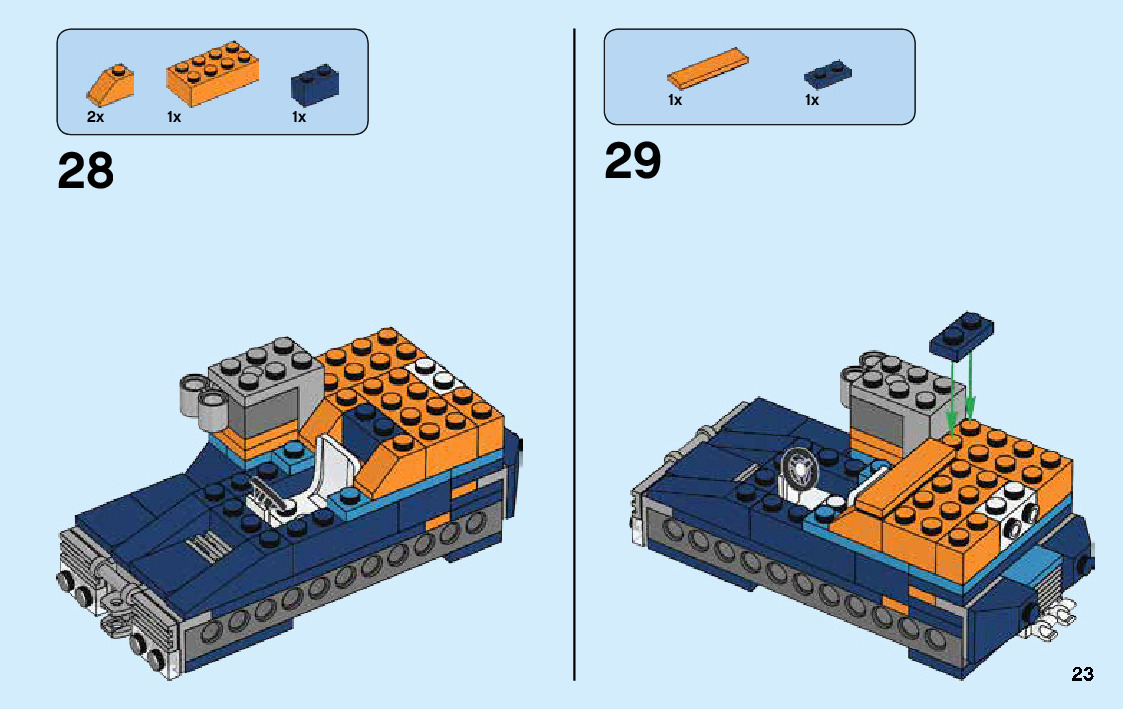 2x 1x 1x

28

1x 1x

29

23