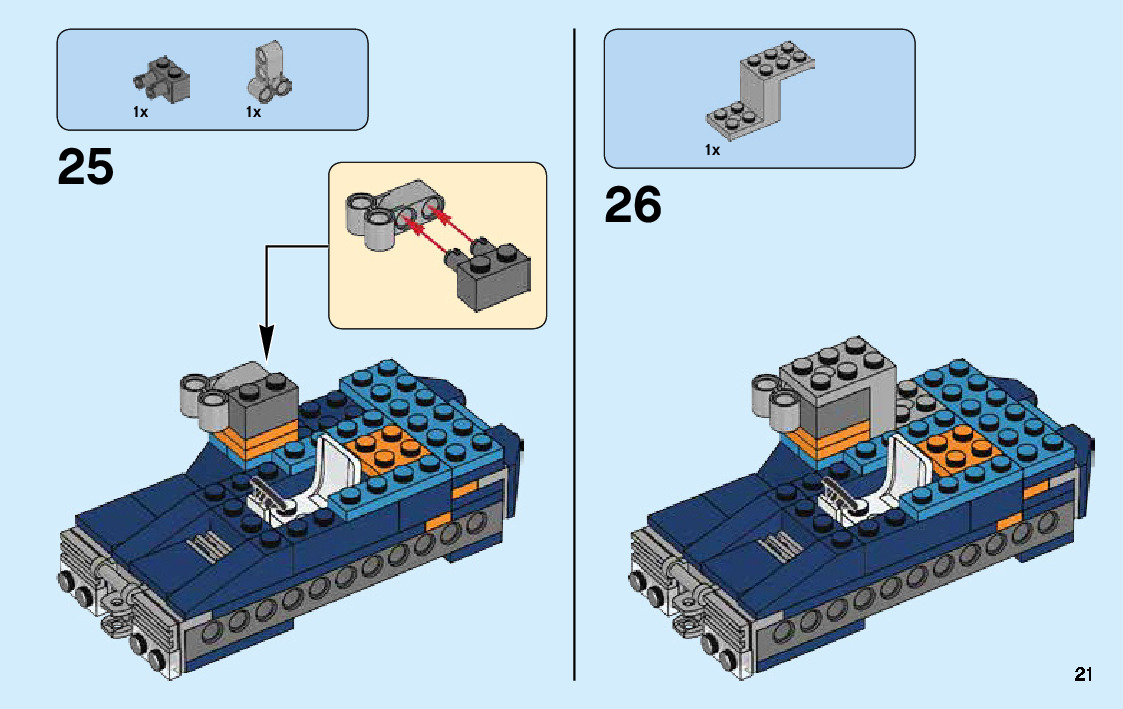 1x 1x

25

1x

26

21