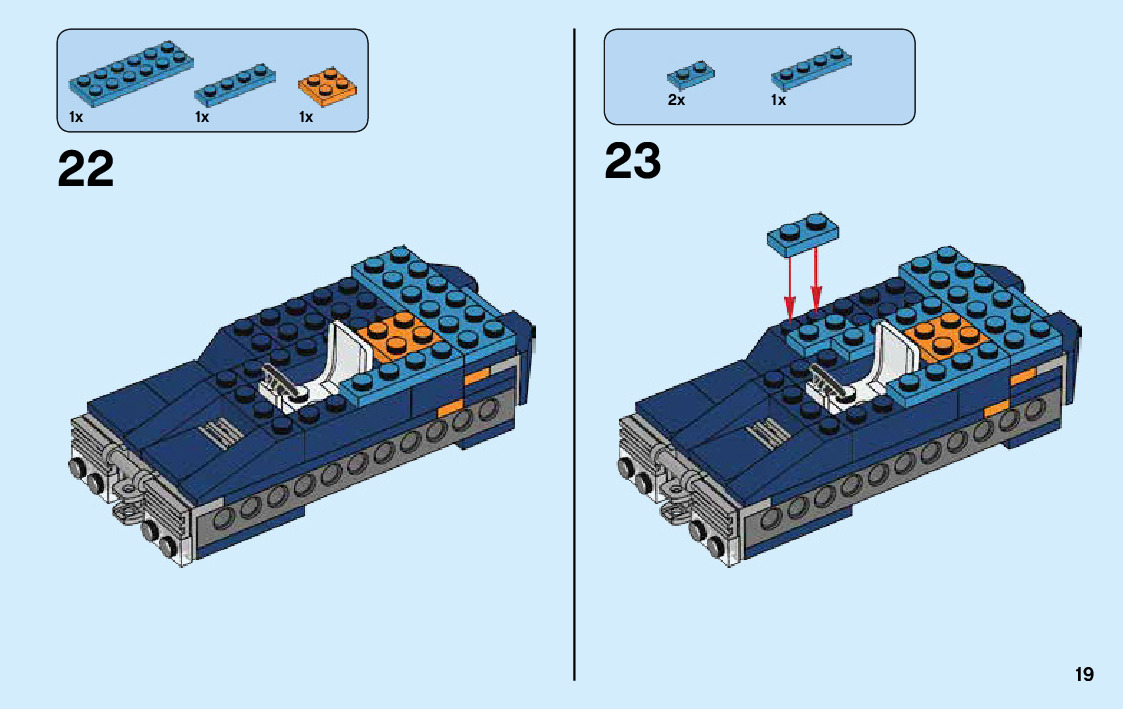 1x 1x 1x

22

2x 1x

23

19