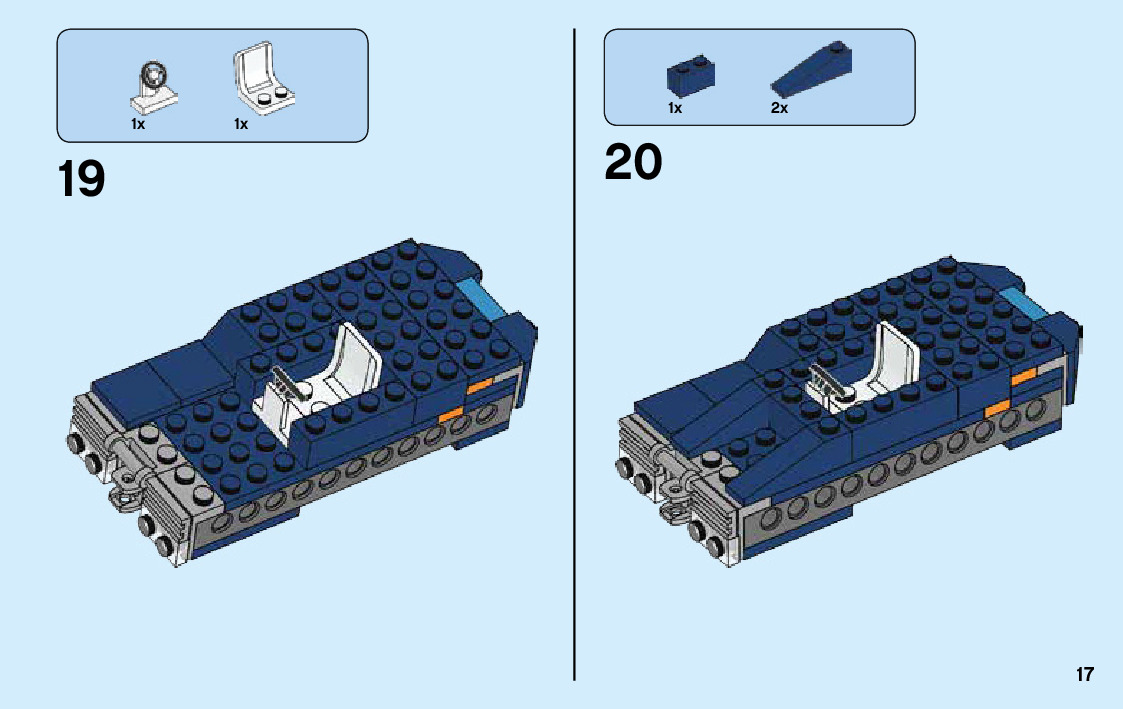 1x 1x

19

1x 2x

20

17