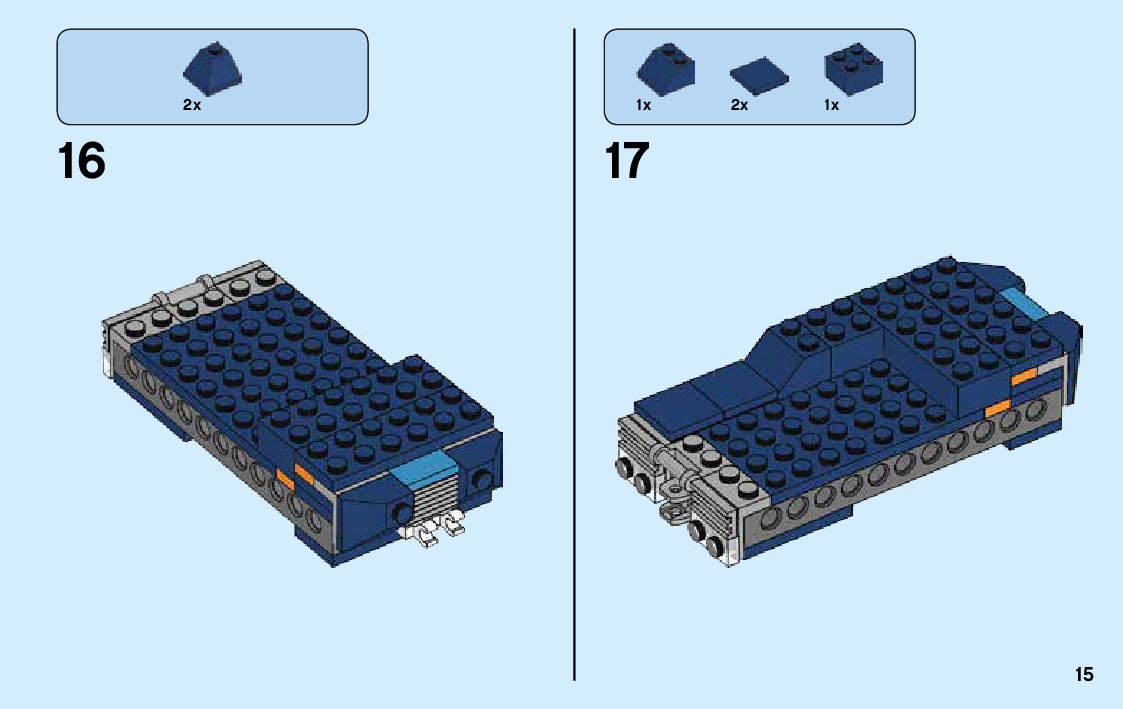 2x

16

1x 2x 1x

17

15