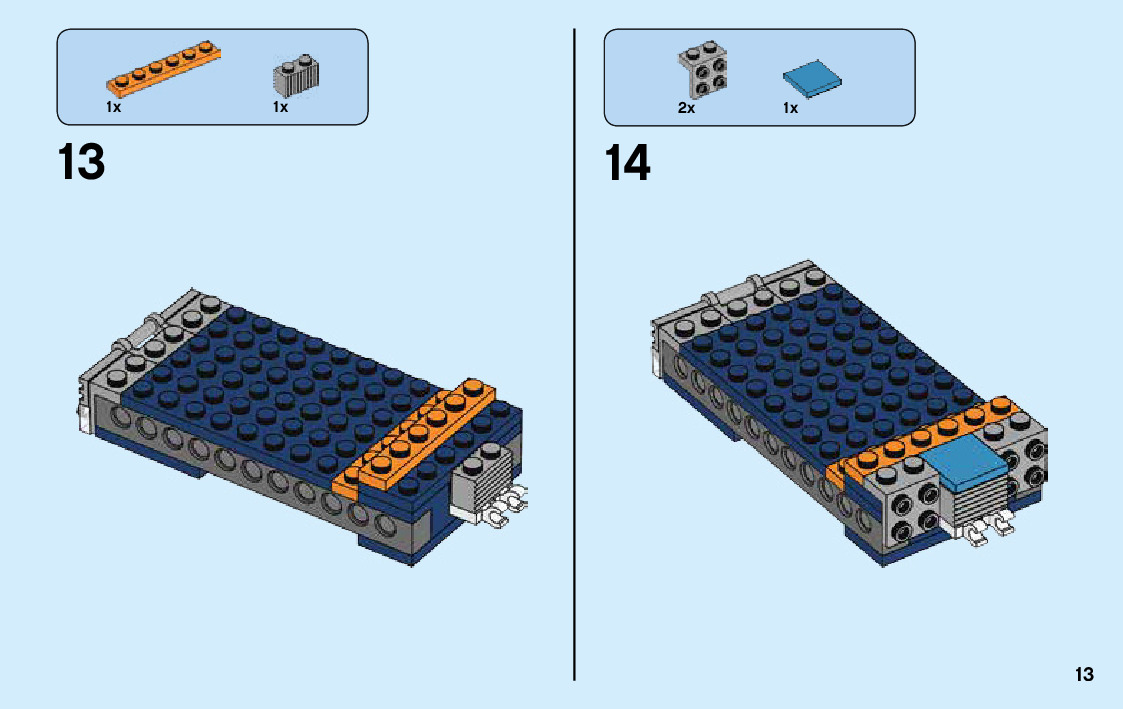 1x
1x

13

2x
1x

14

13