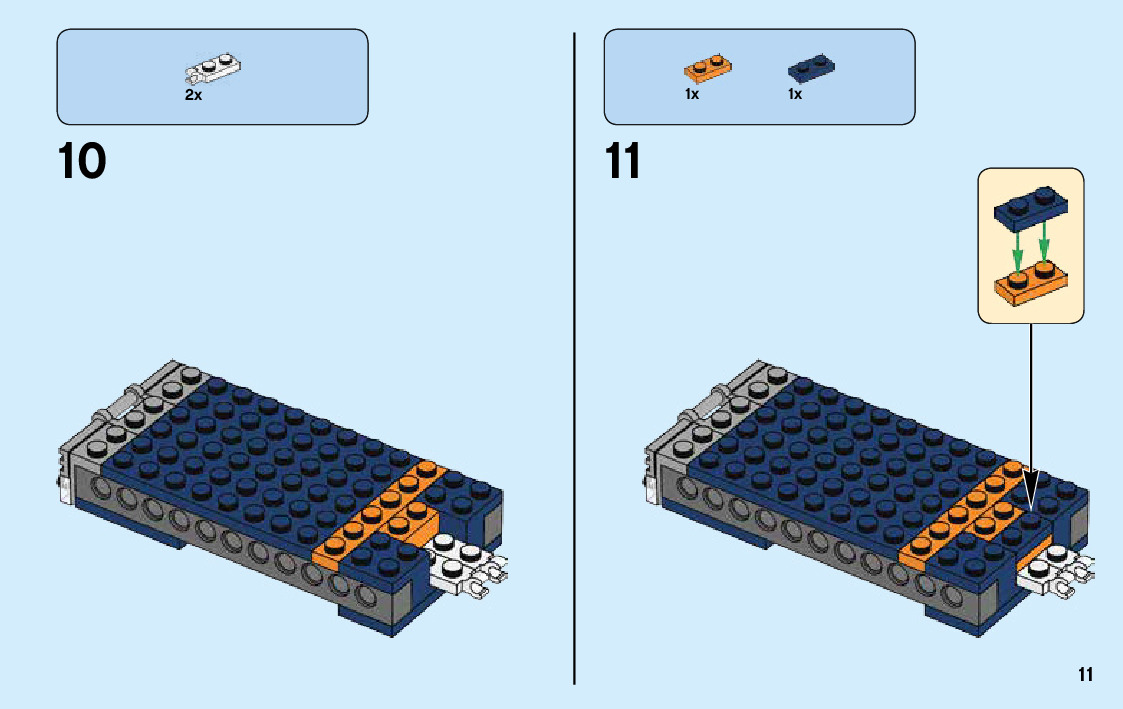 2x

10

1x 1x

11

11