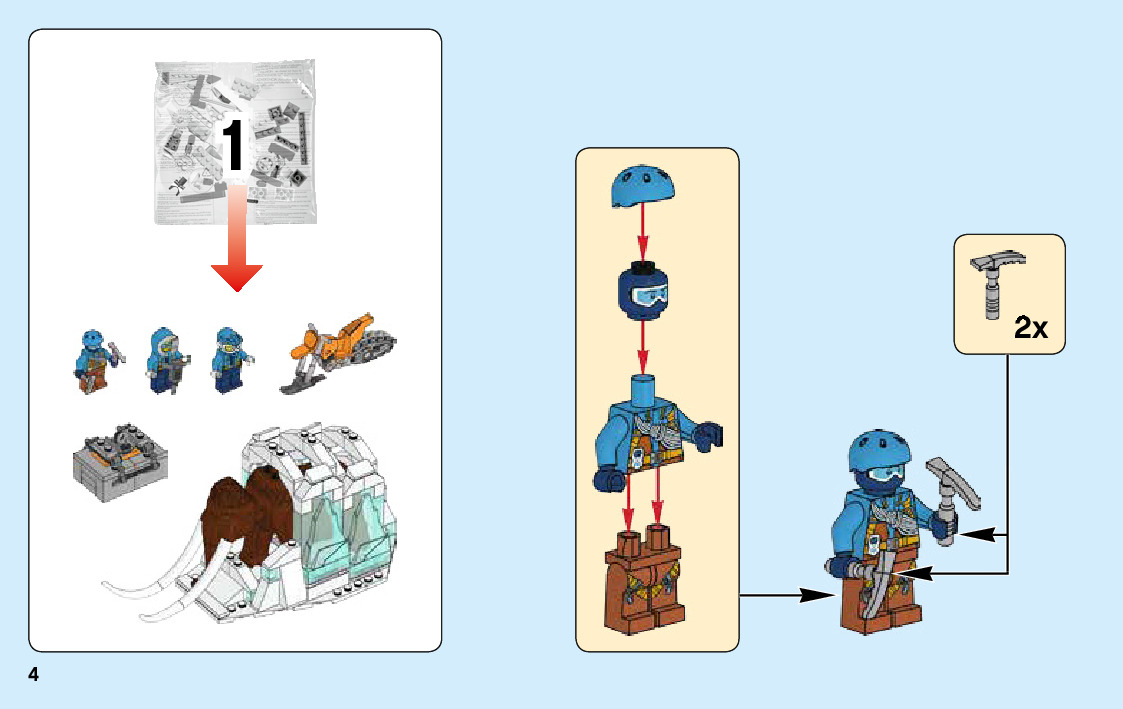 1

2x

4