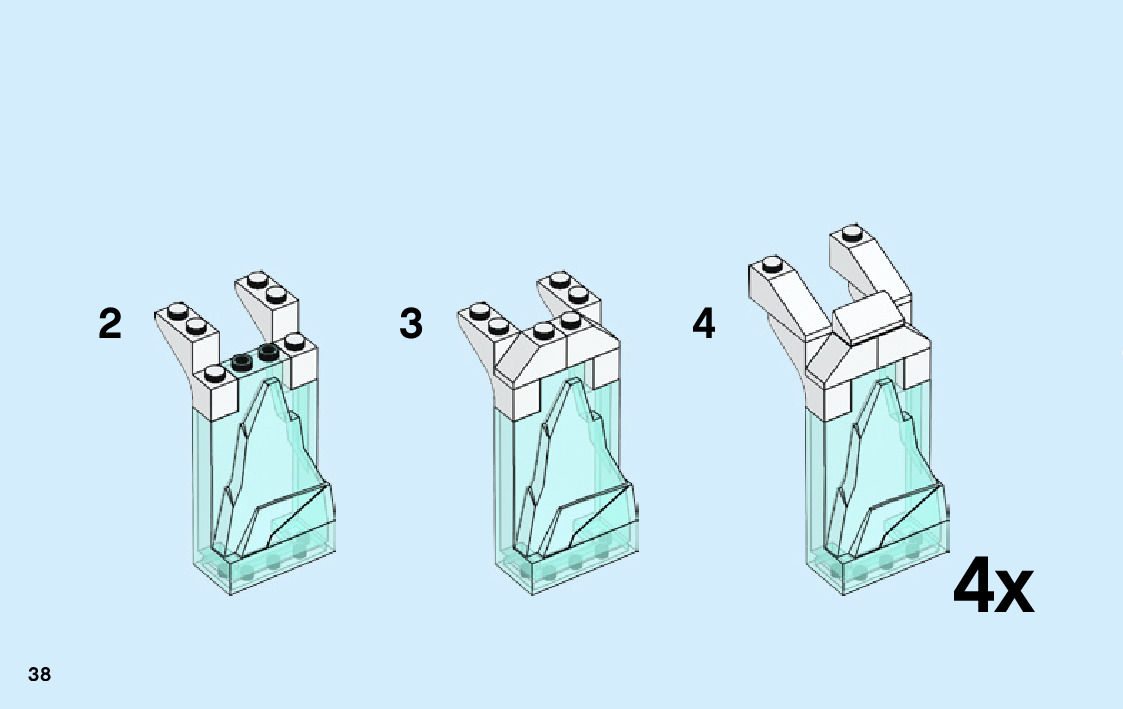 2

3

4

4x

38