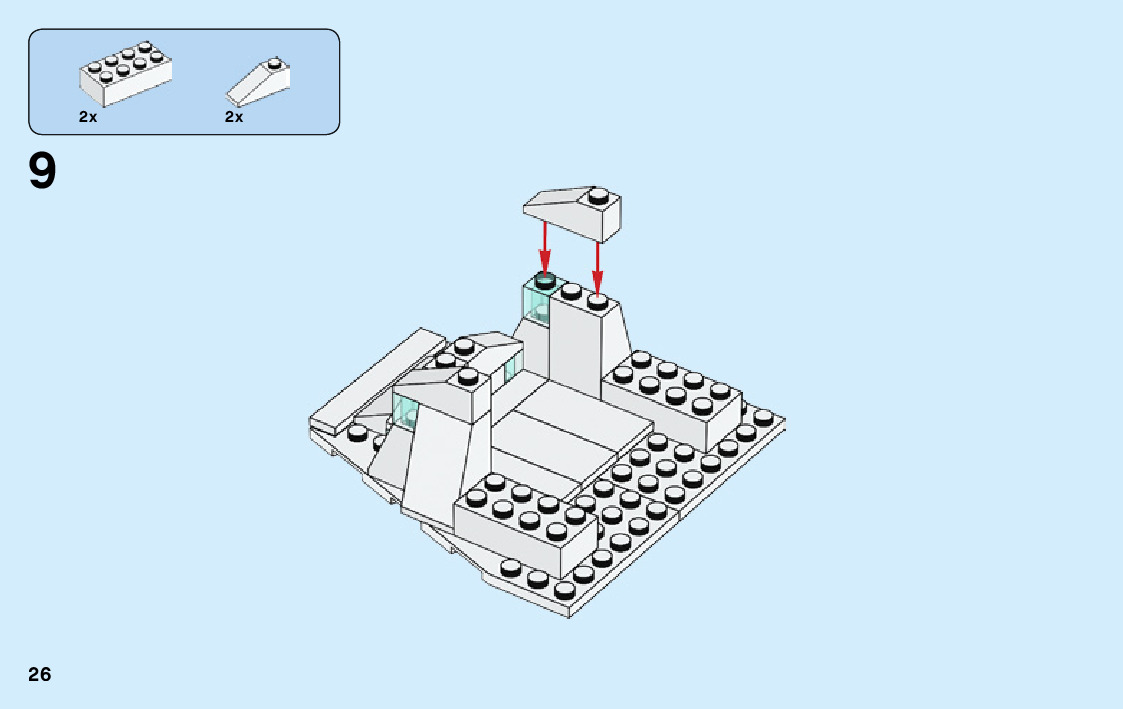 2x
2x

9

26