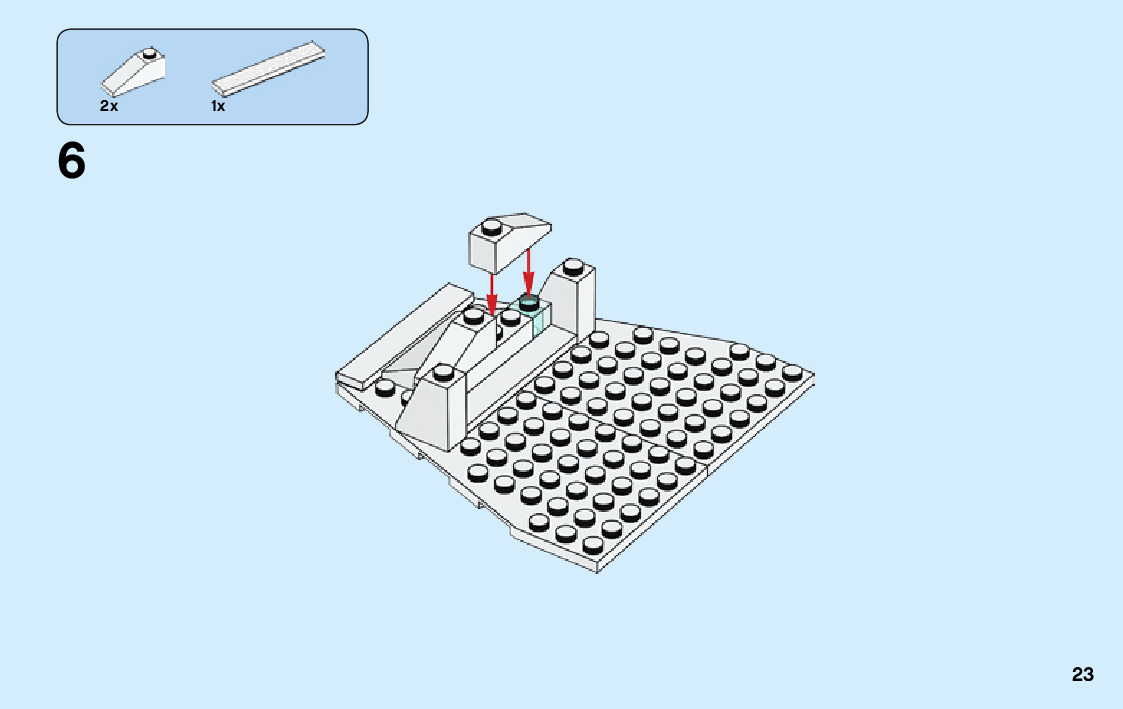 2x
1x

6

23