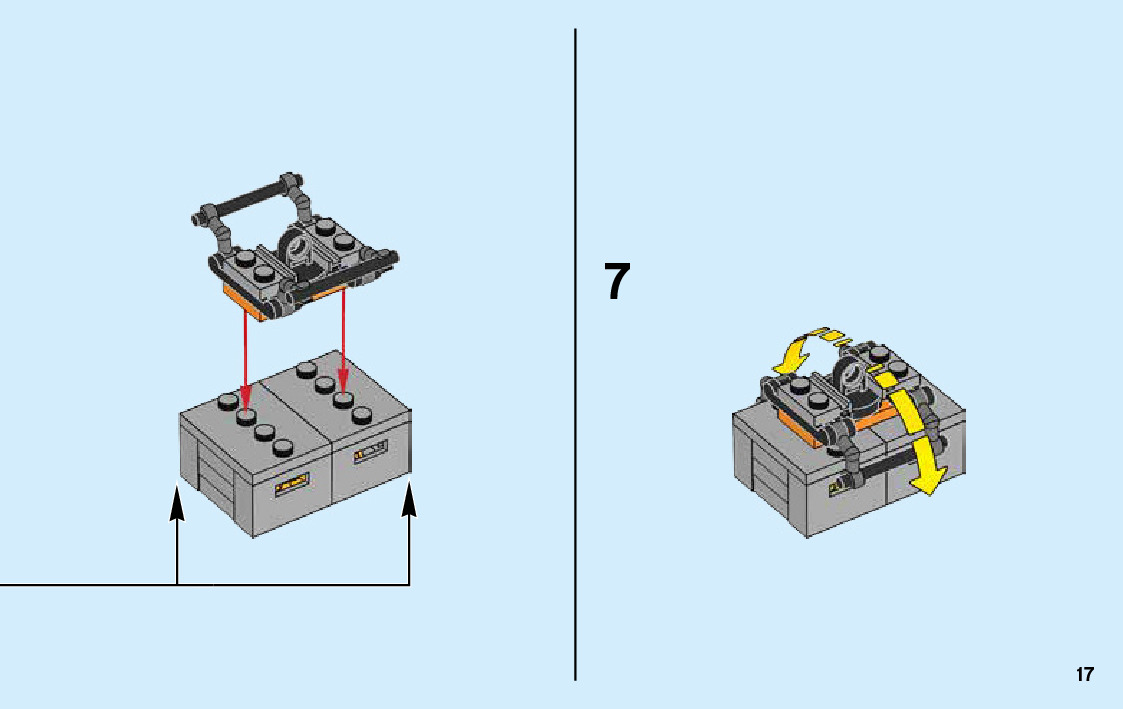 7

17