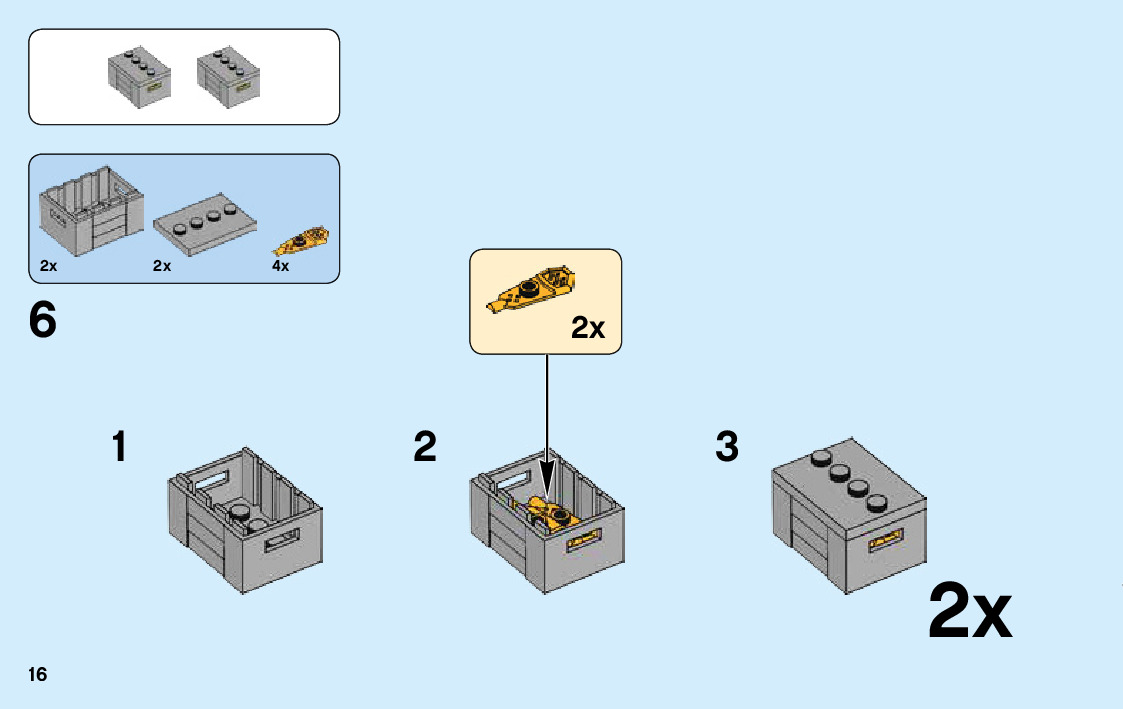 2x
2x
4x

6

2x

1

2

3

2x

16