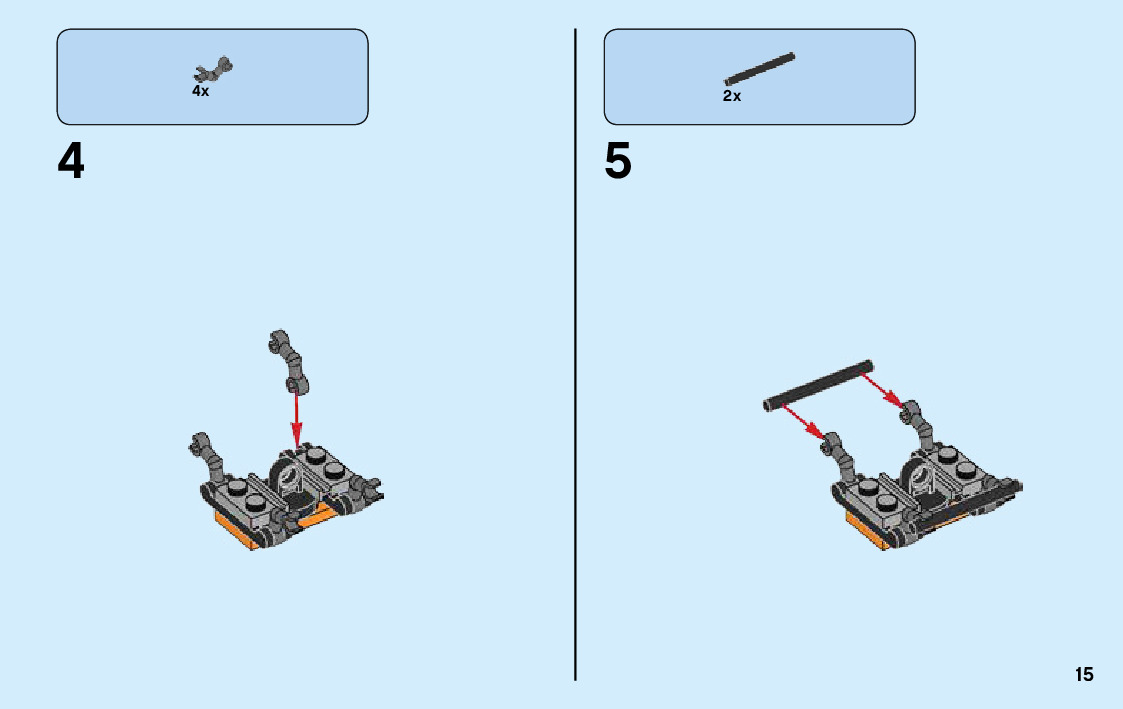 4x

4

2x

5

15