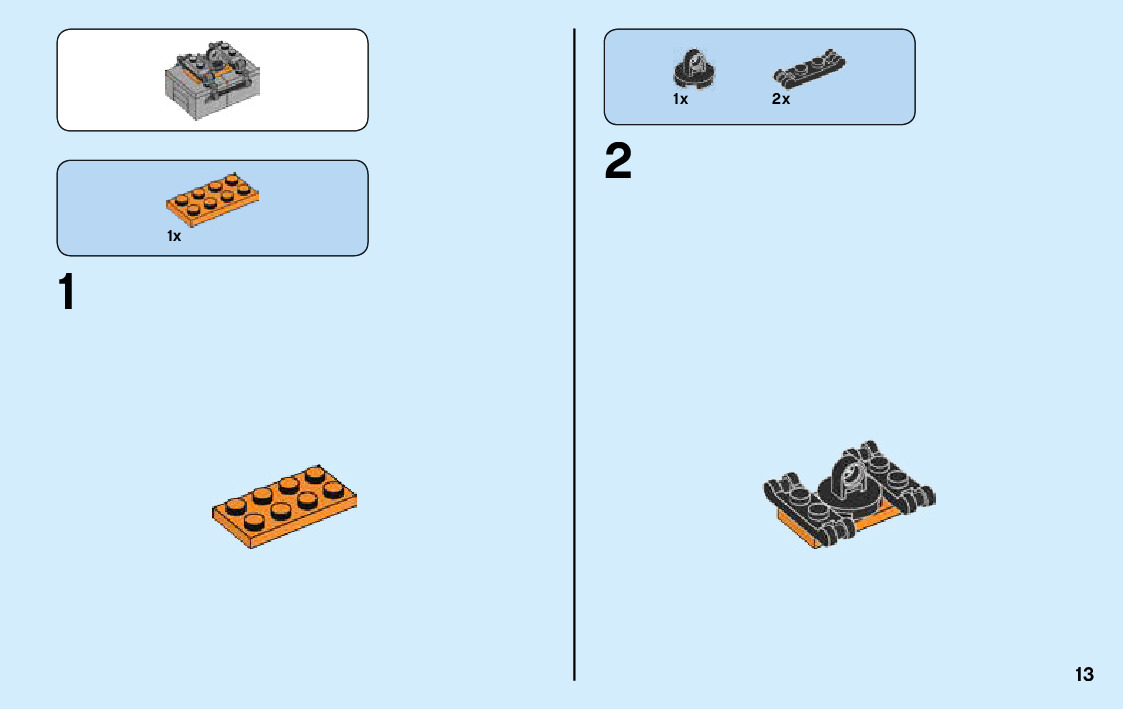 1x

1

1x

2x

2

13