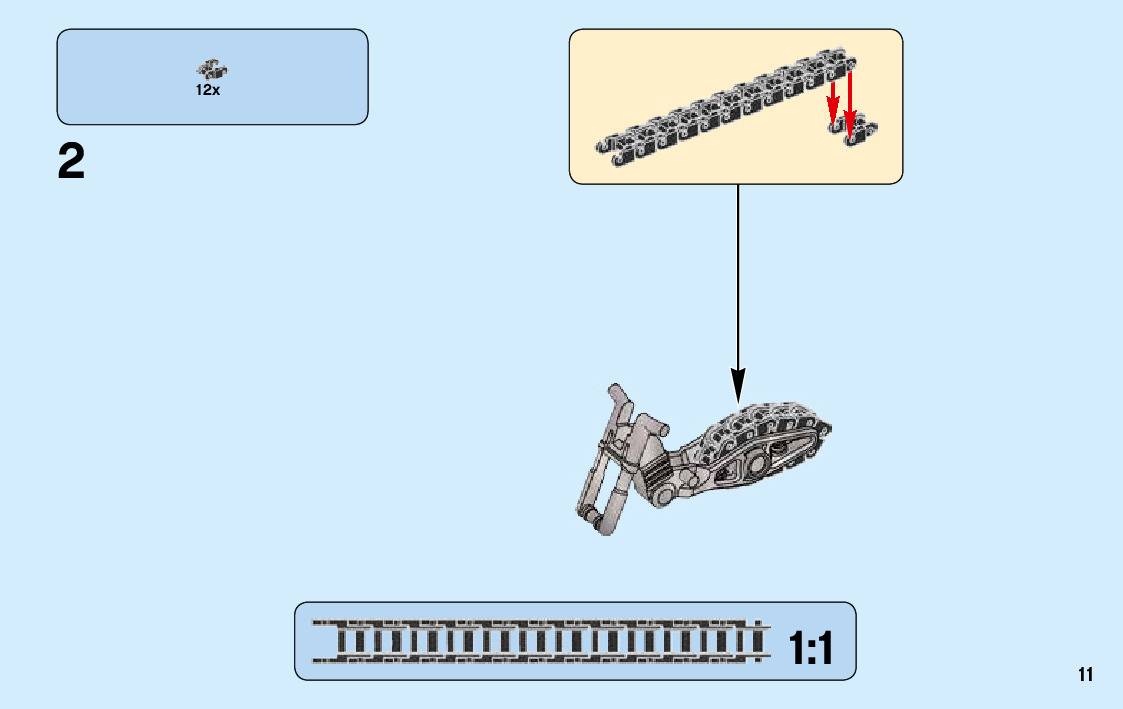 12x

2

1:1

11