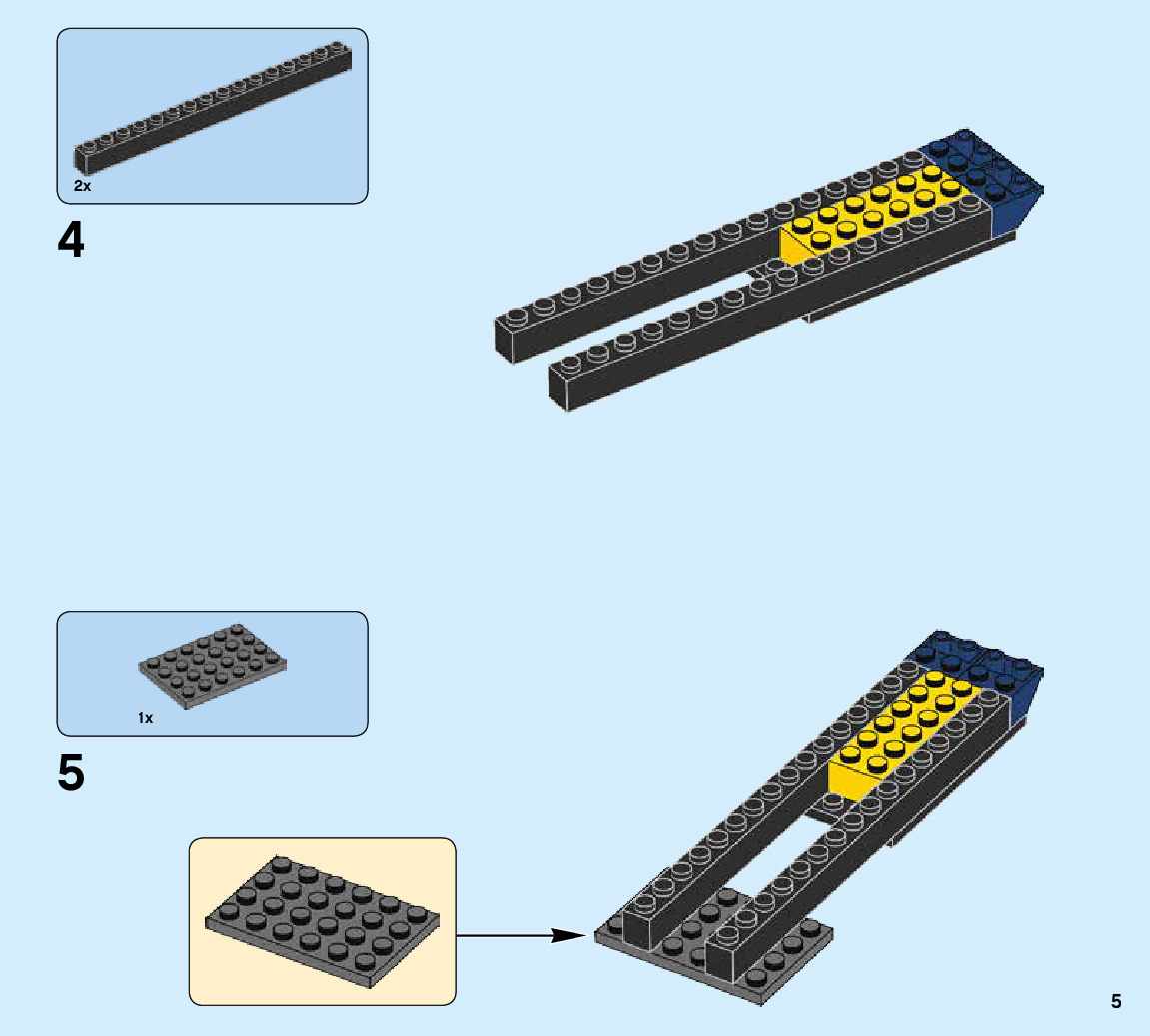 2x

4

1x

5

5