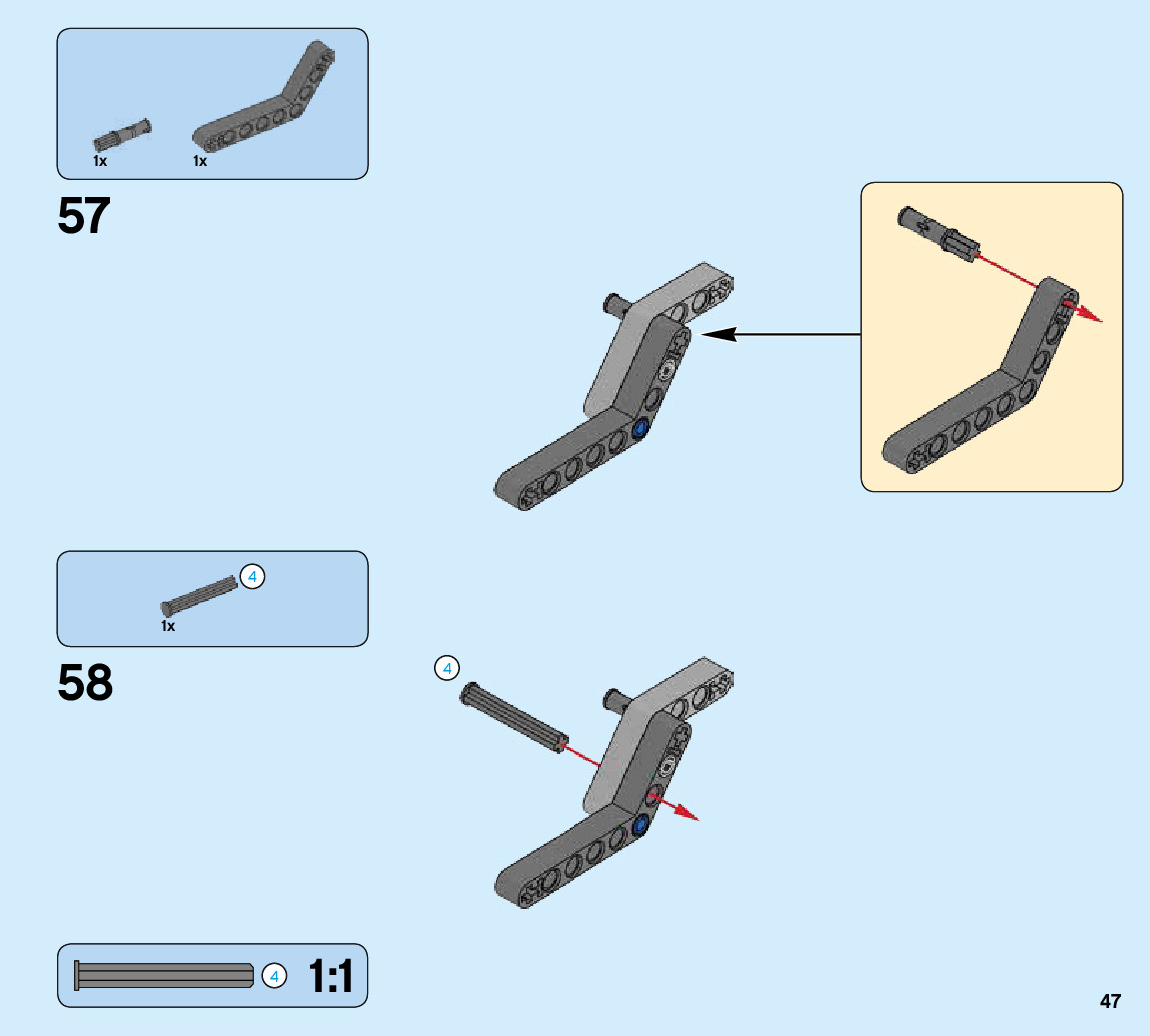 1x 1x

57

4

1x

58

4

4 1:1

47