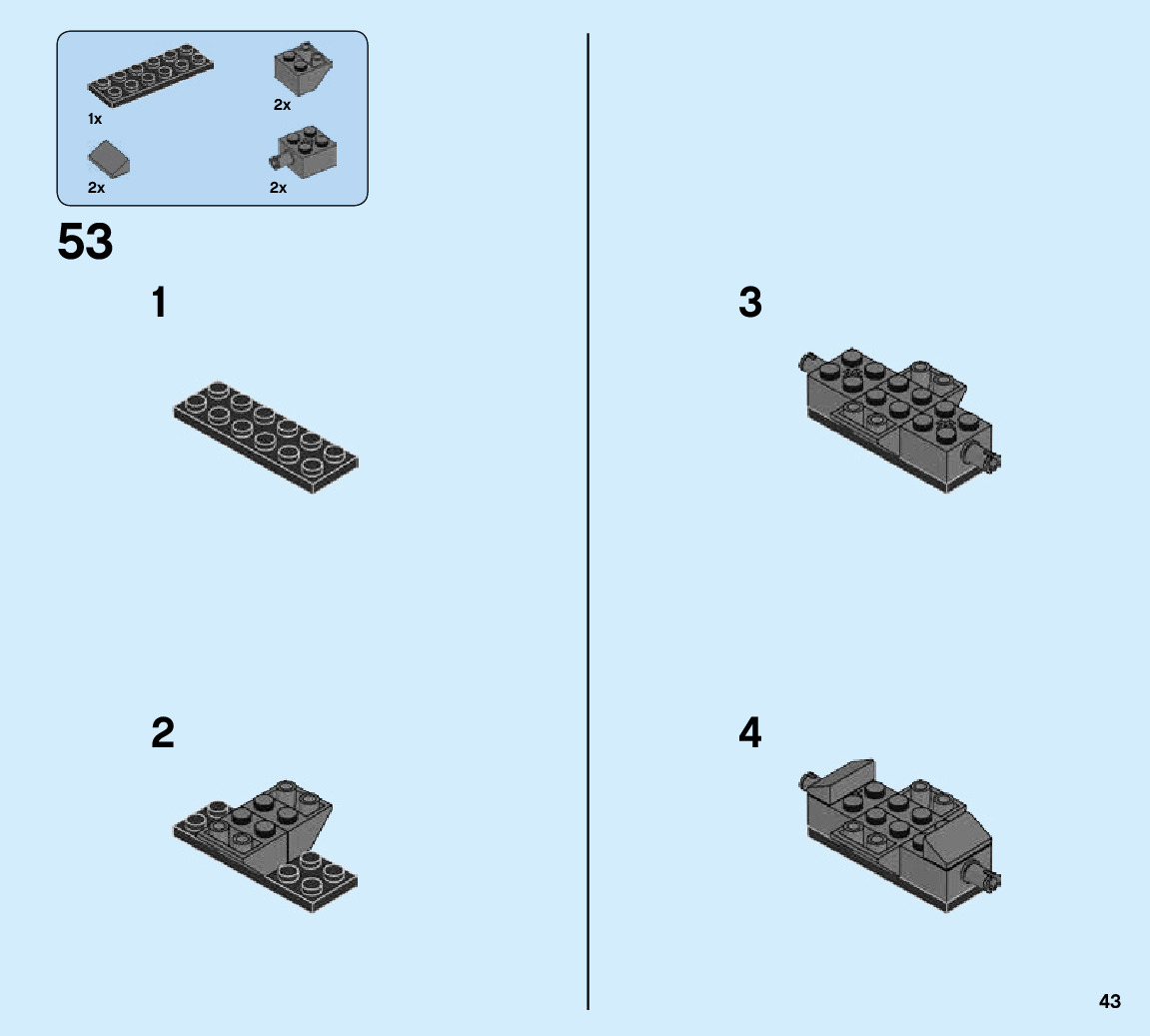 1x

2x

2x

2x

53

1

2

3

4

43