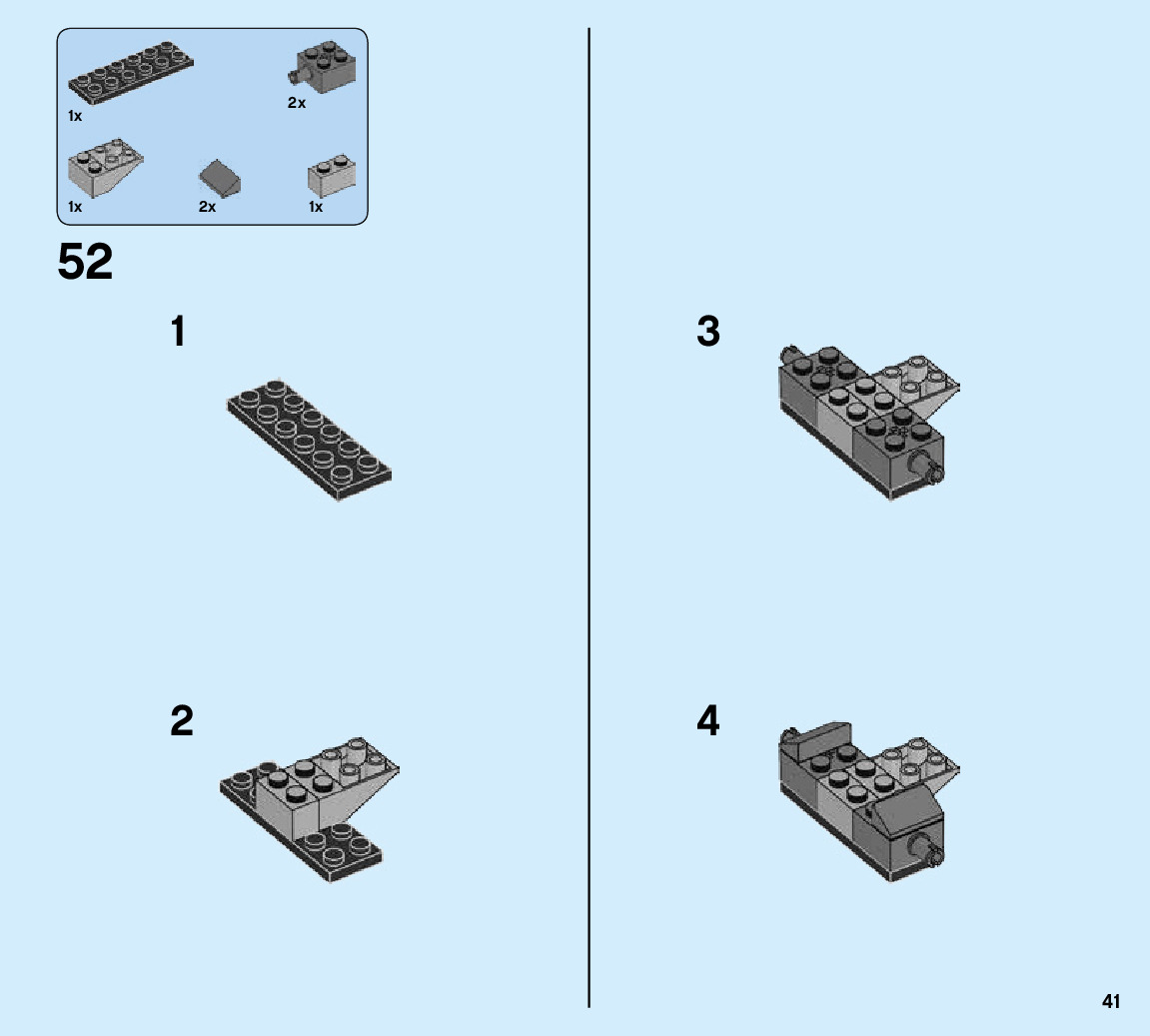 1x

2x

1x

2x

1x

52

1

2

3

4

41