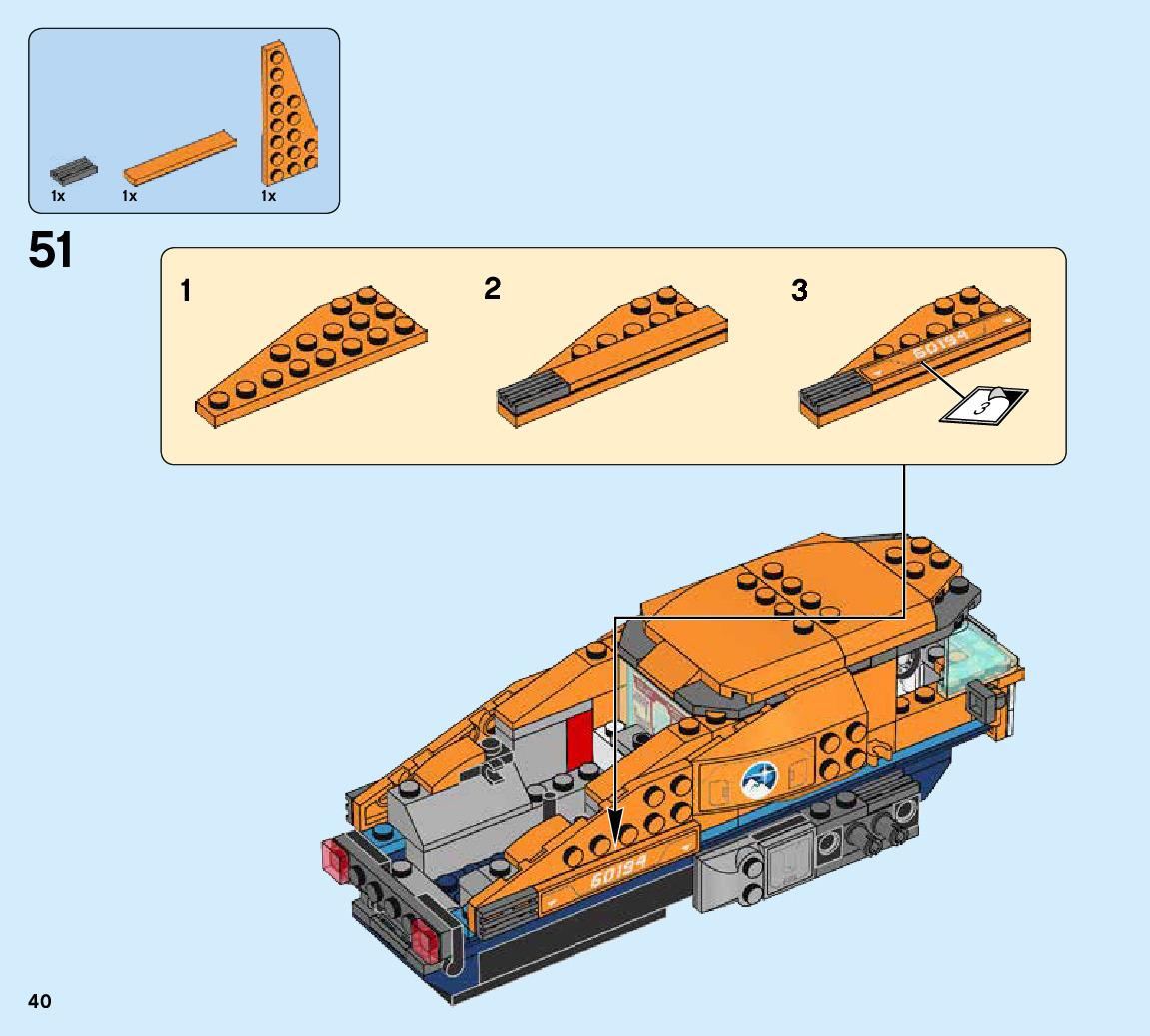 1x 1x 1x

51

1

2

3

60194

3

60194

40