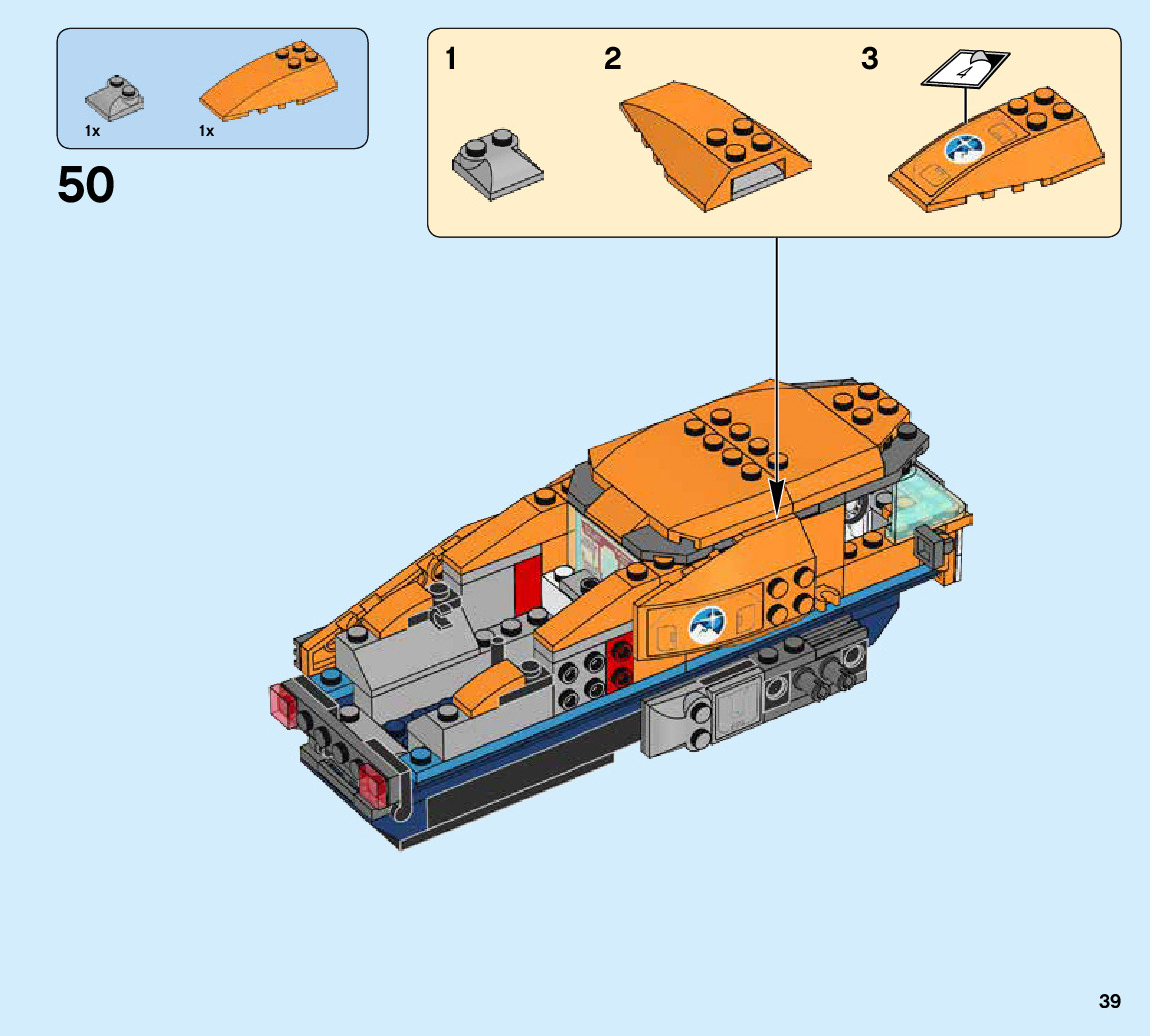 1x
1x

50

1
2
3
4

39