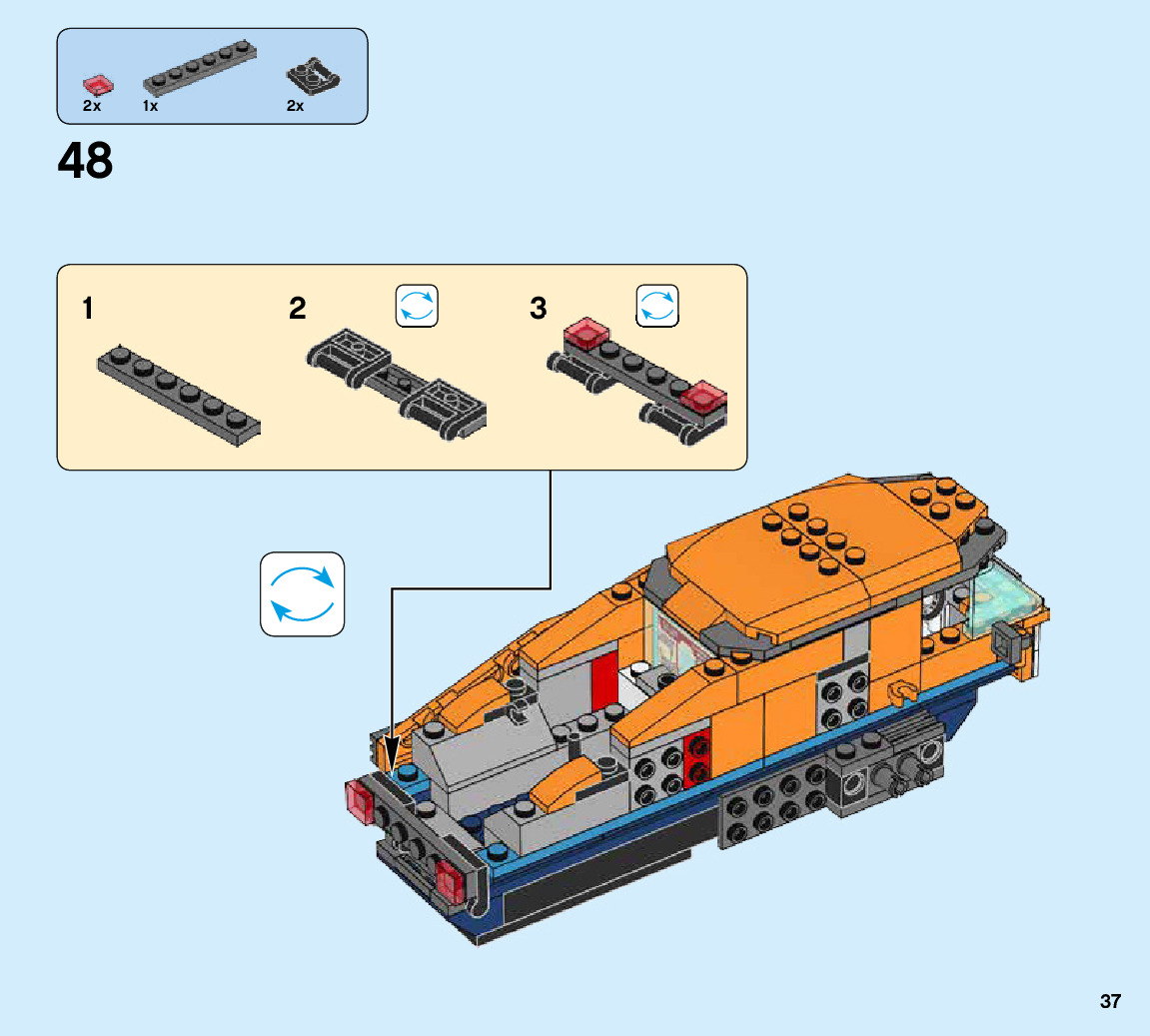 2x 1x 2x

48

1

2

3

37