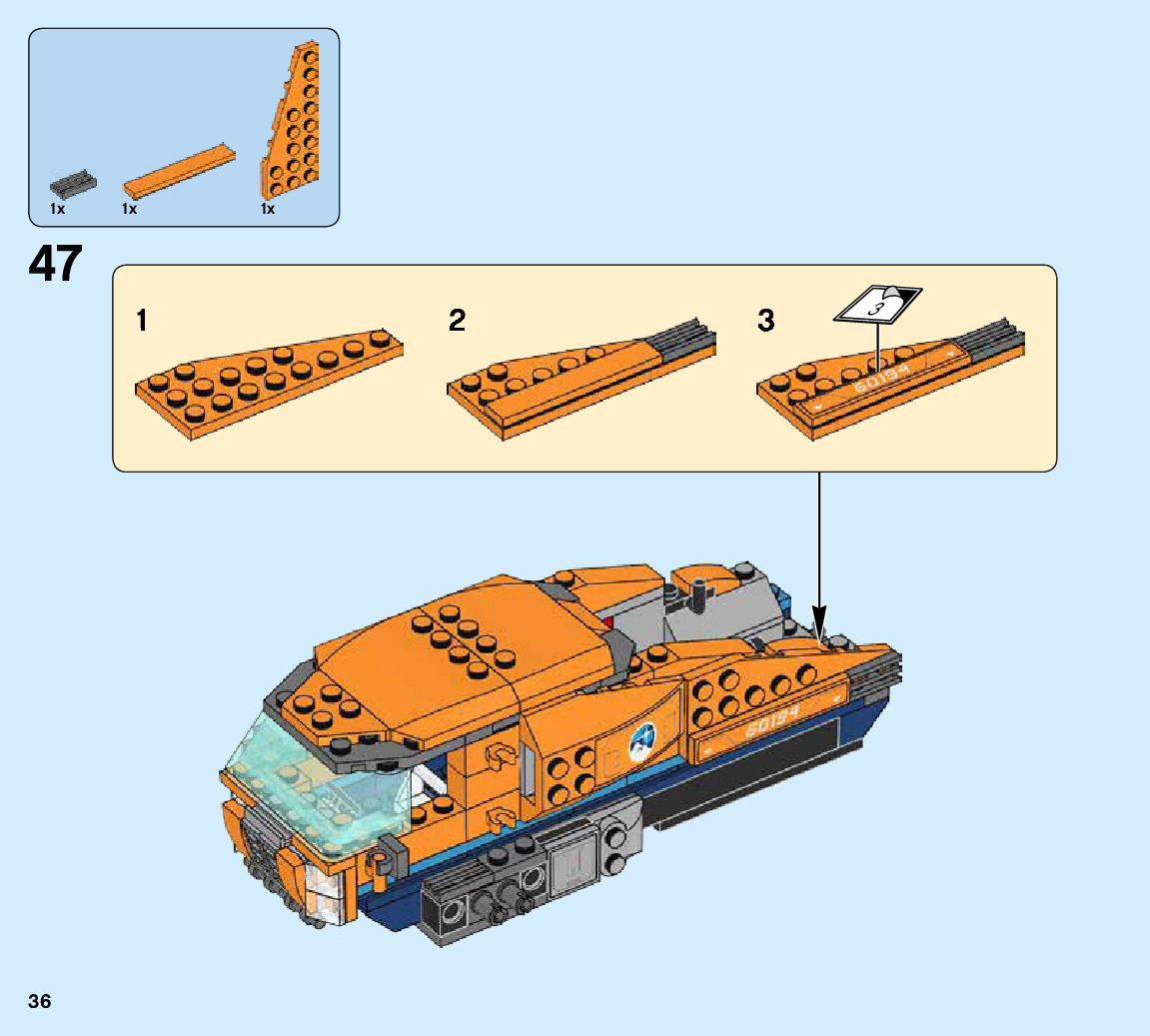 1x 1x 1x

47

1

2

3

3

60194

60194

36