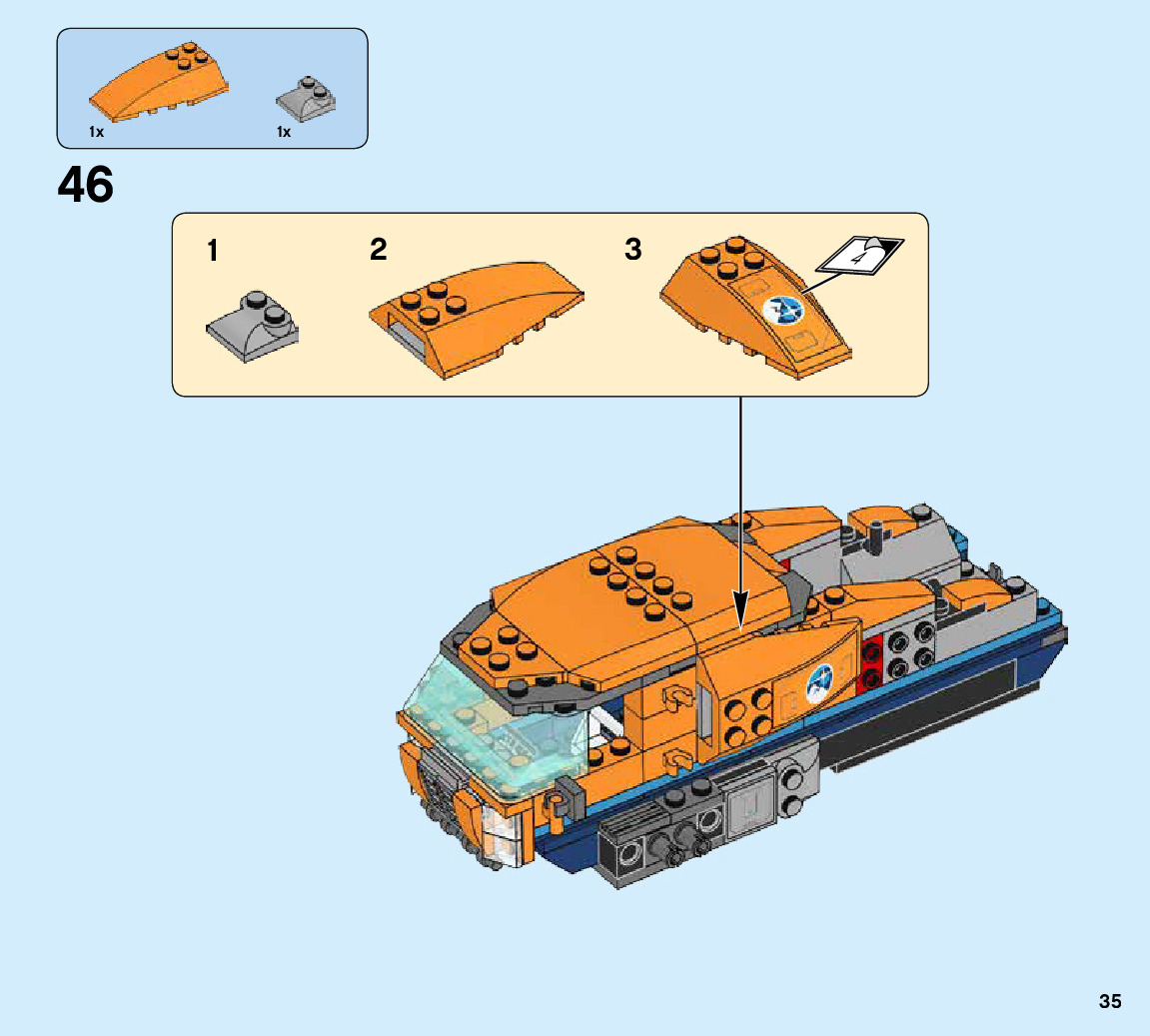 1x
1x

46

1
2
3
4

35