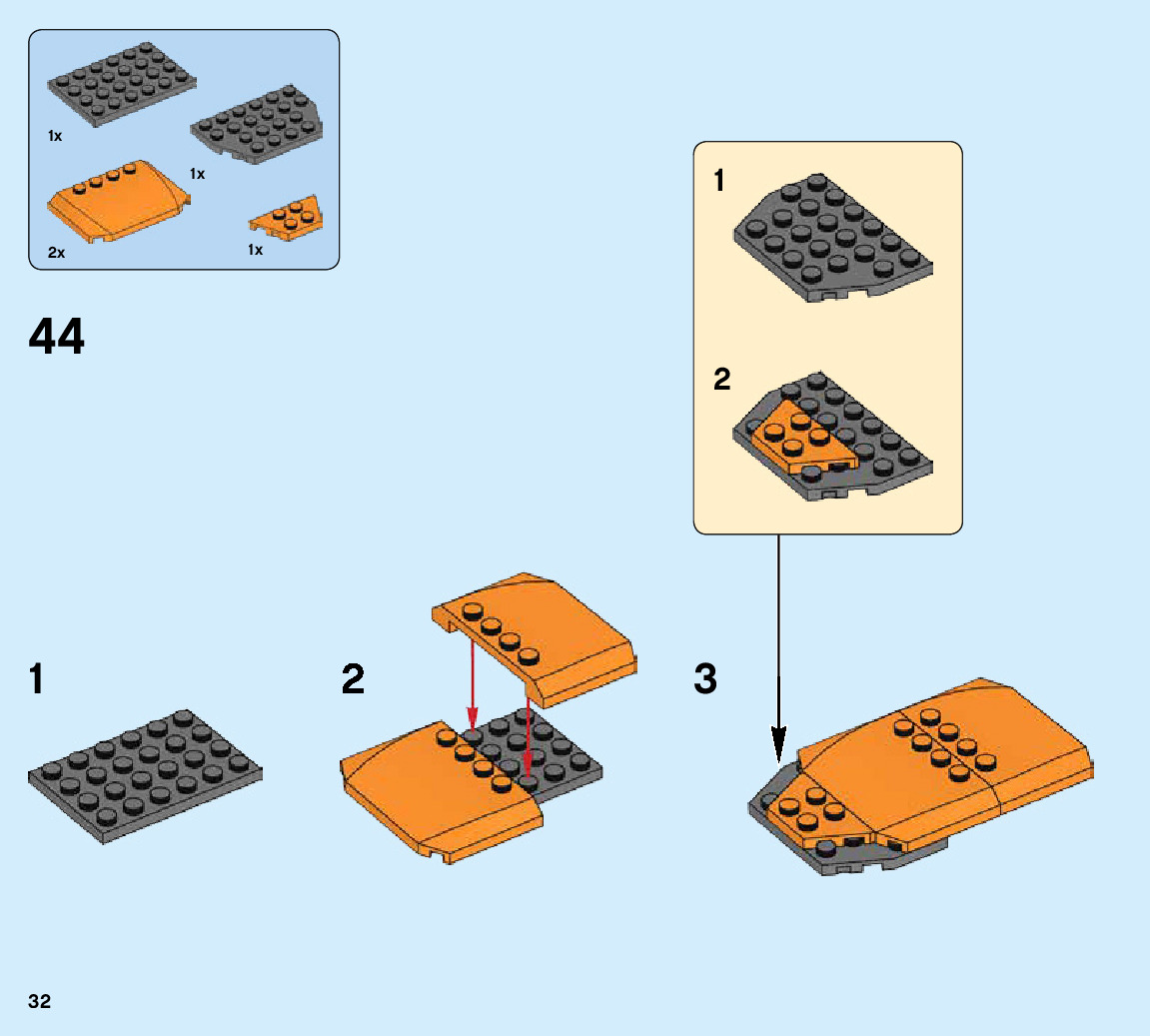 1x

1x

2x

1x

44

1

2

1

2

3

32